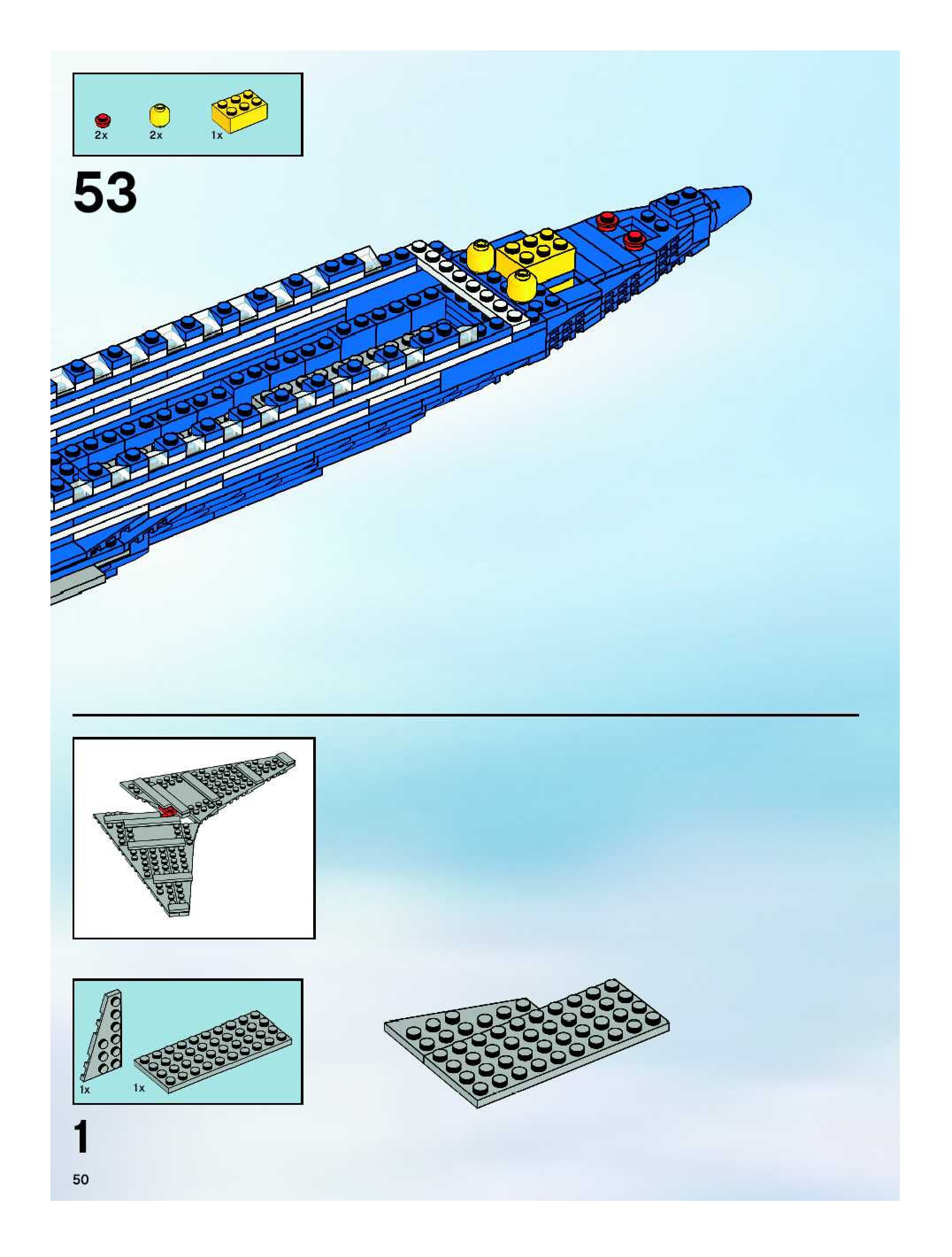 2x 2x 1x

53

1x 1x

1

50