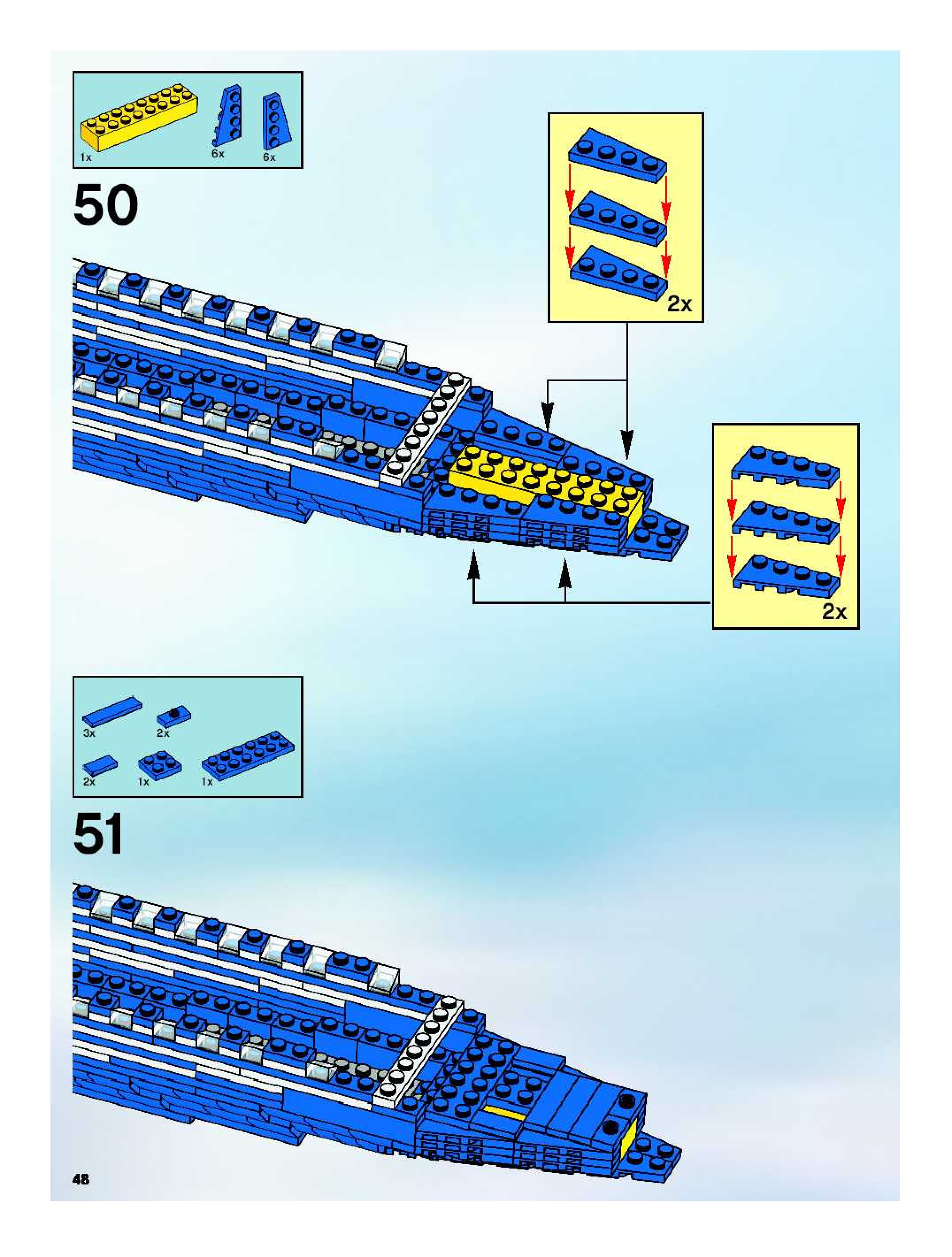 1x
6x
6x

50

2x

2x

3x
2x
2x
1x
1x

51

48