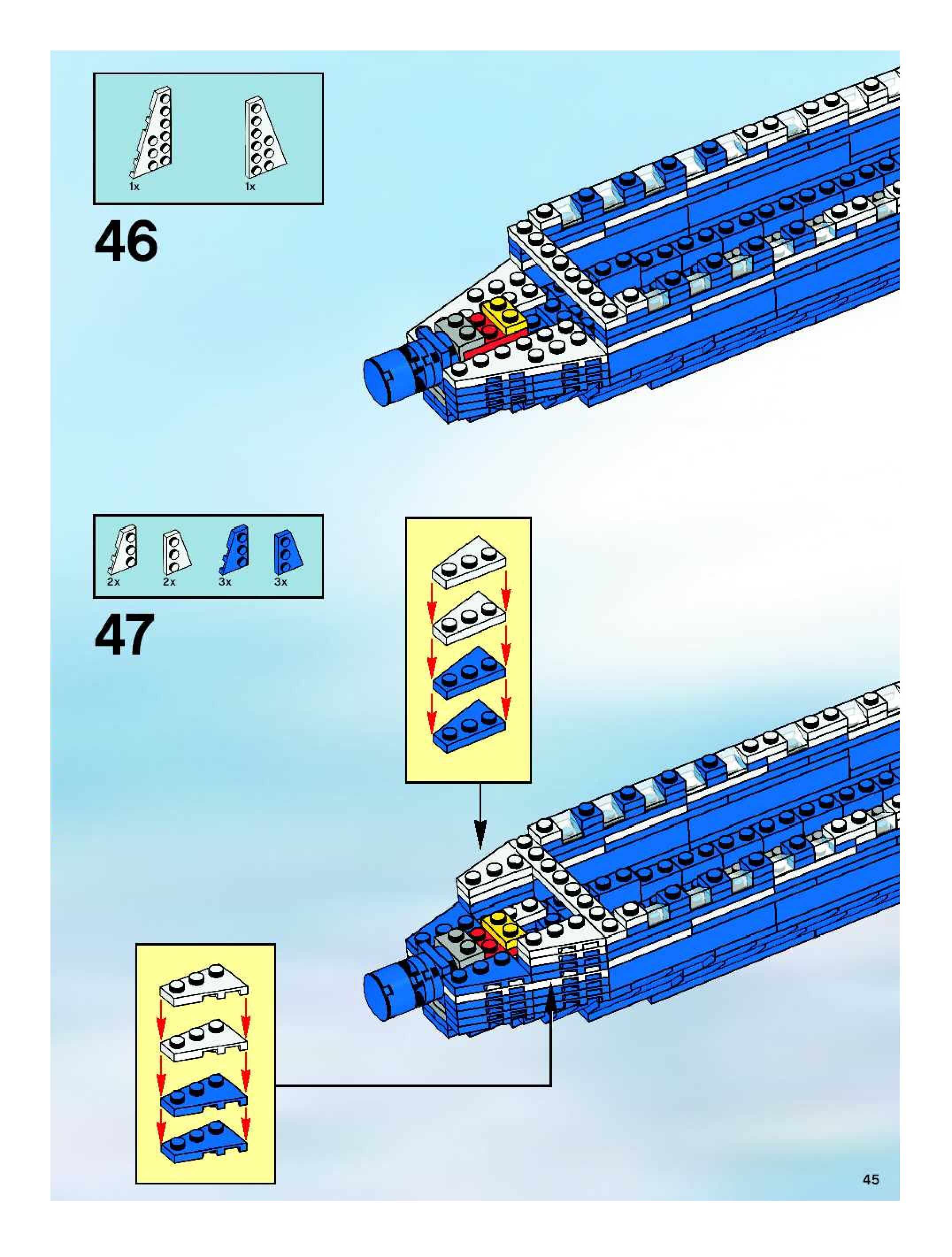 1x 1x

46

2x 2x 3x 3x

47

45