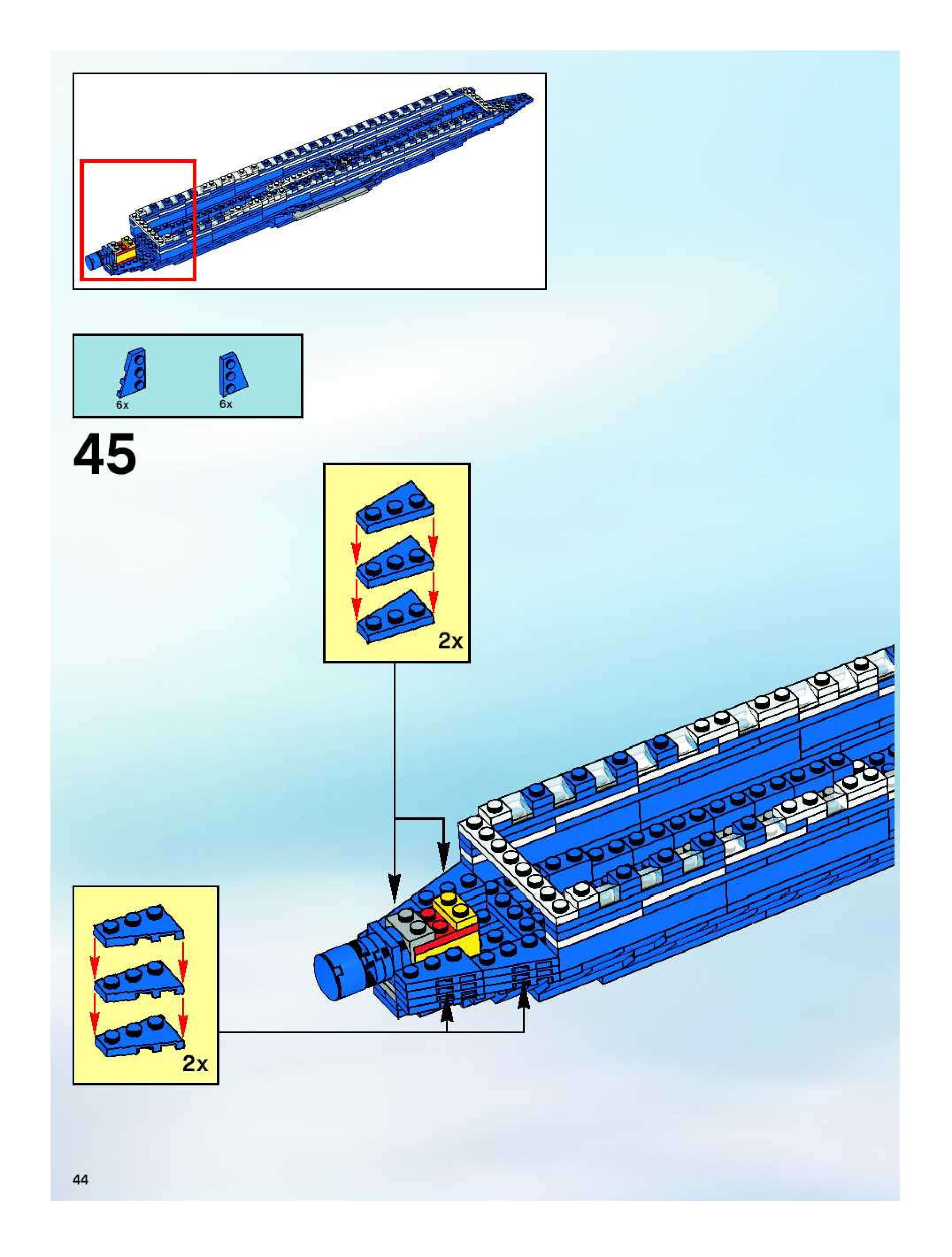 6x
6x

45

2x

2x

44