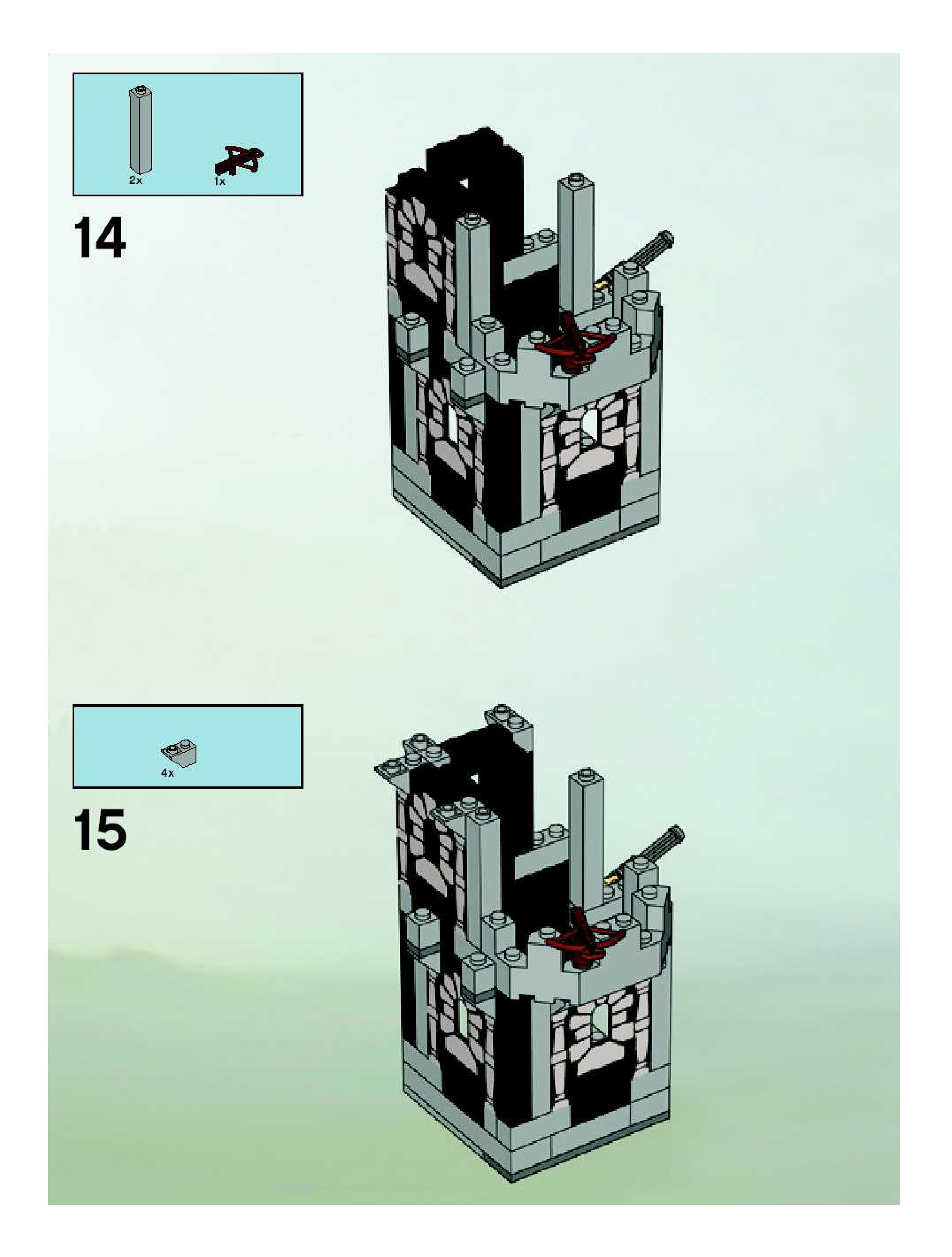 2x

1x

14

4x

15