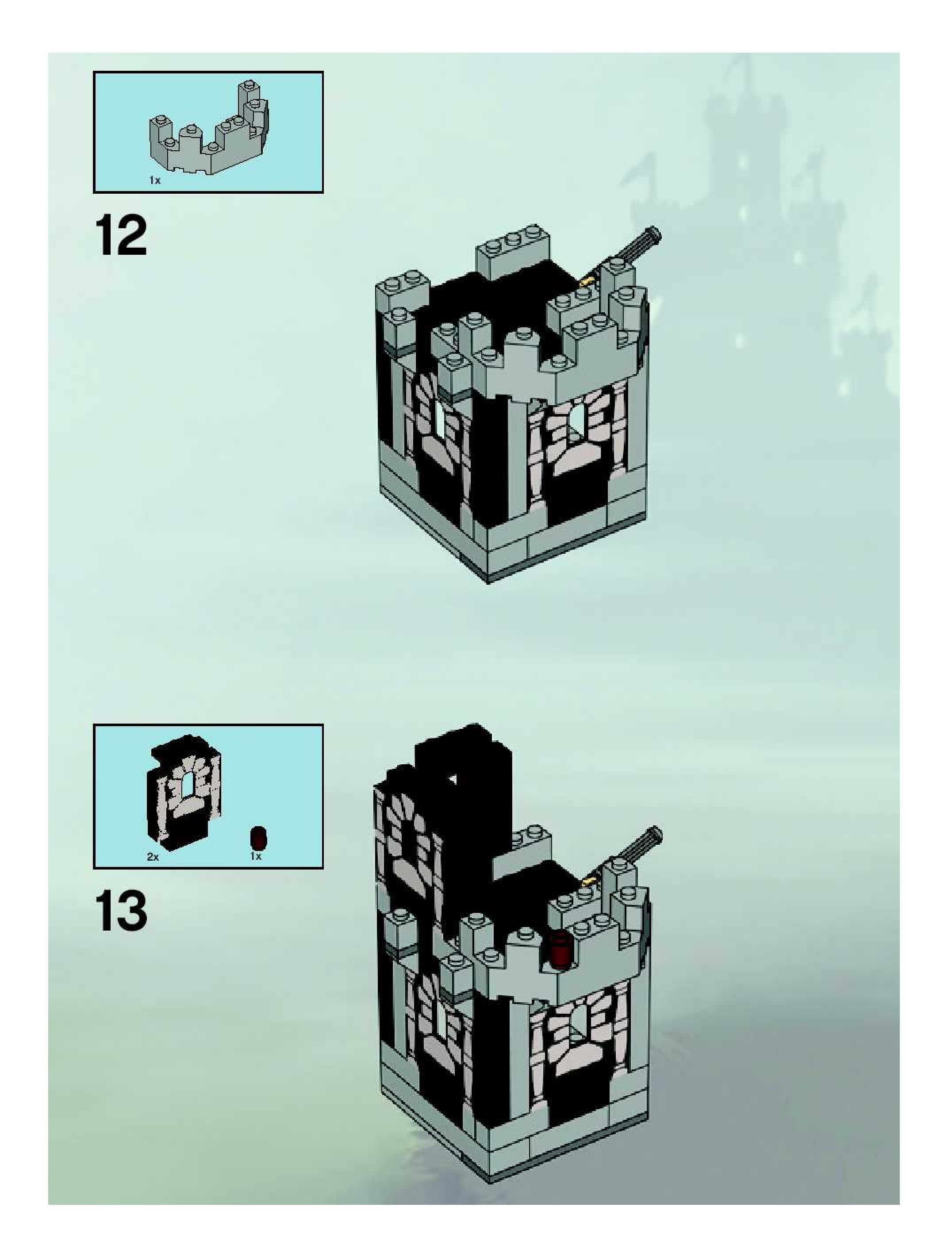 1x

12

2x 1x

13