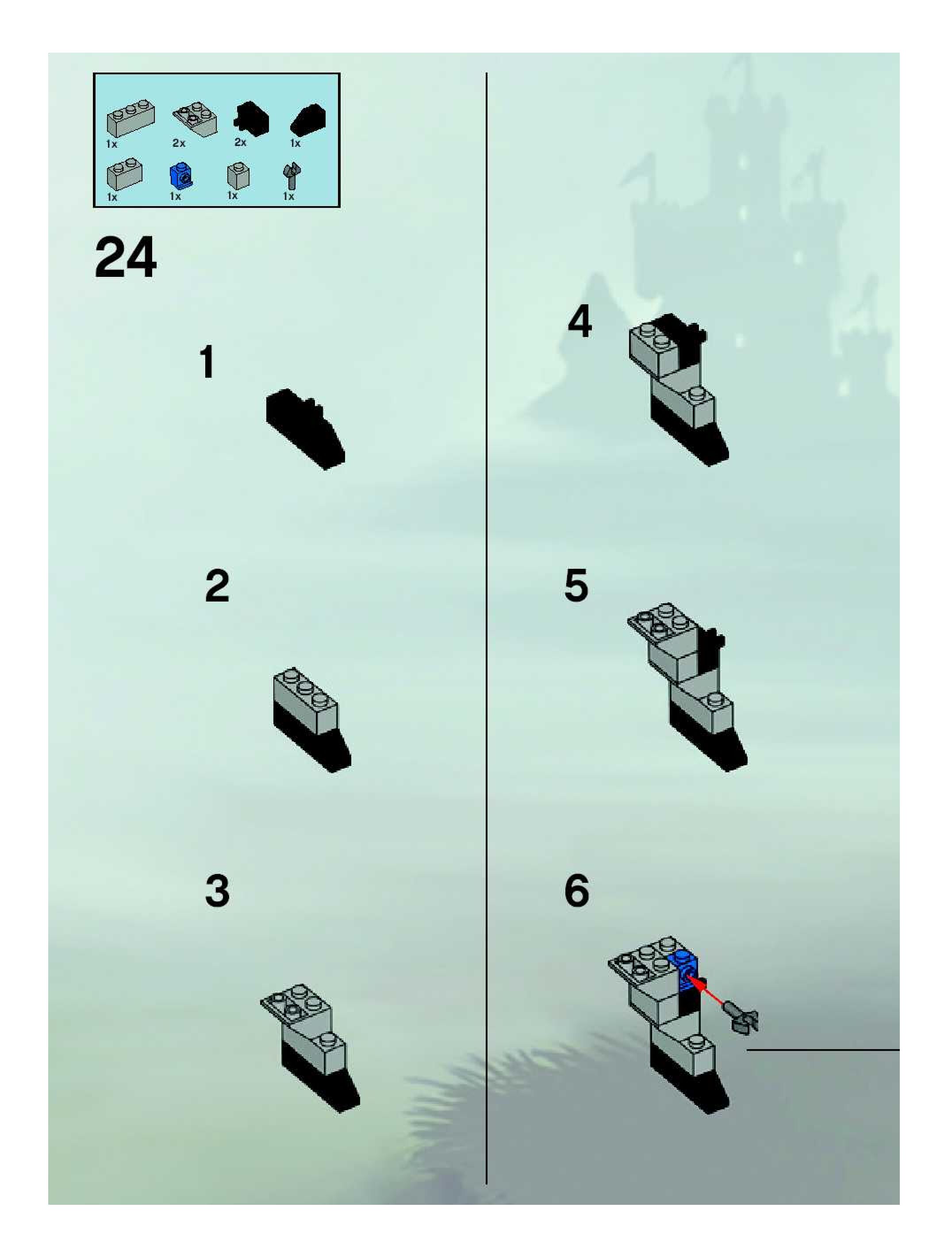 1x
2x
2x
1x
1x
1x
1x
1x

24

1

2

3

4

5

6