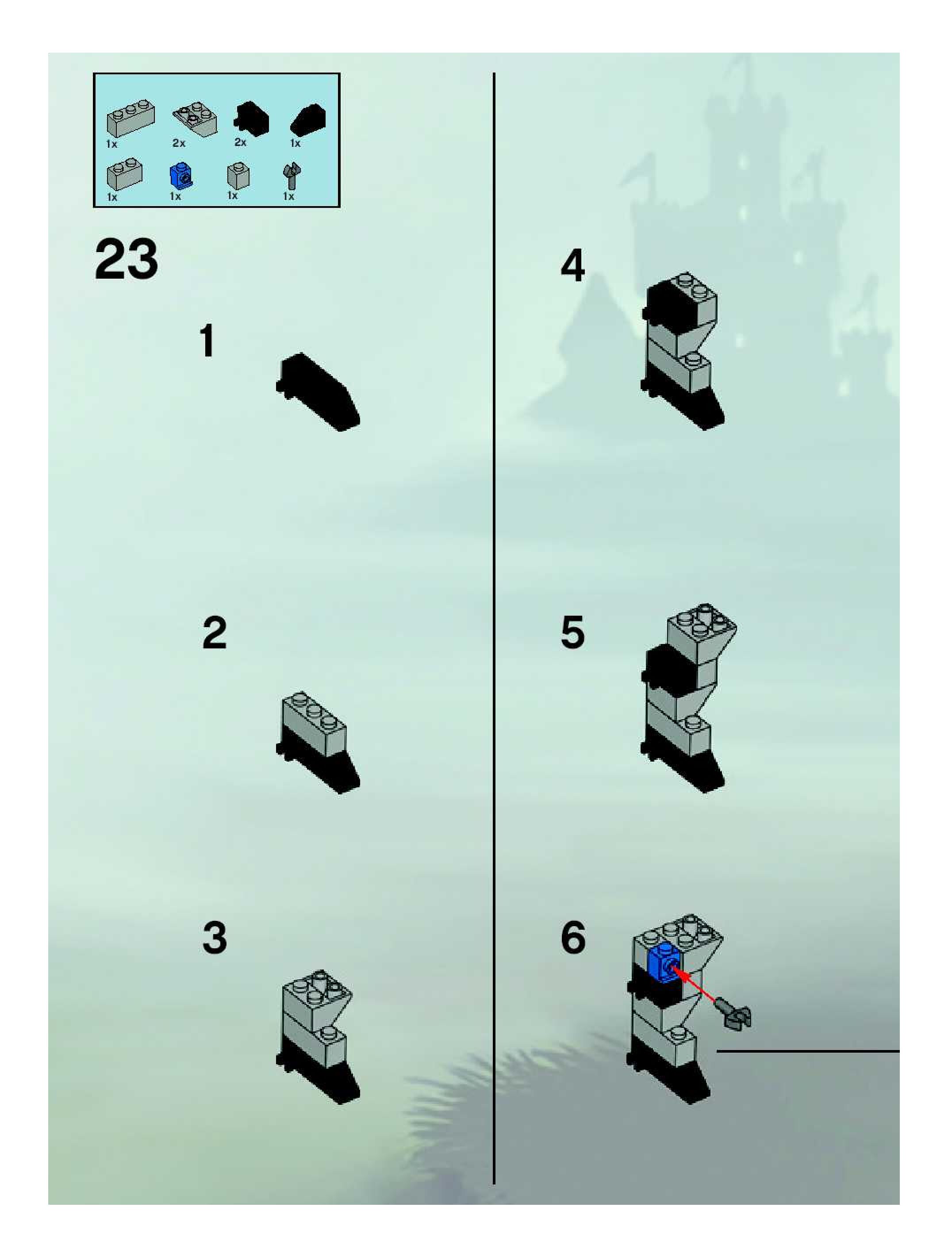 1x 2x 2x 1x
1x 1x 1x 1x

23

1

2

3

4

5

6