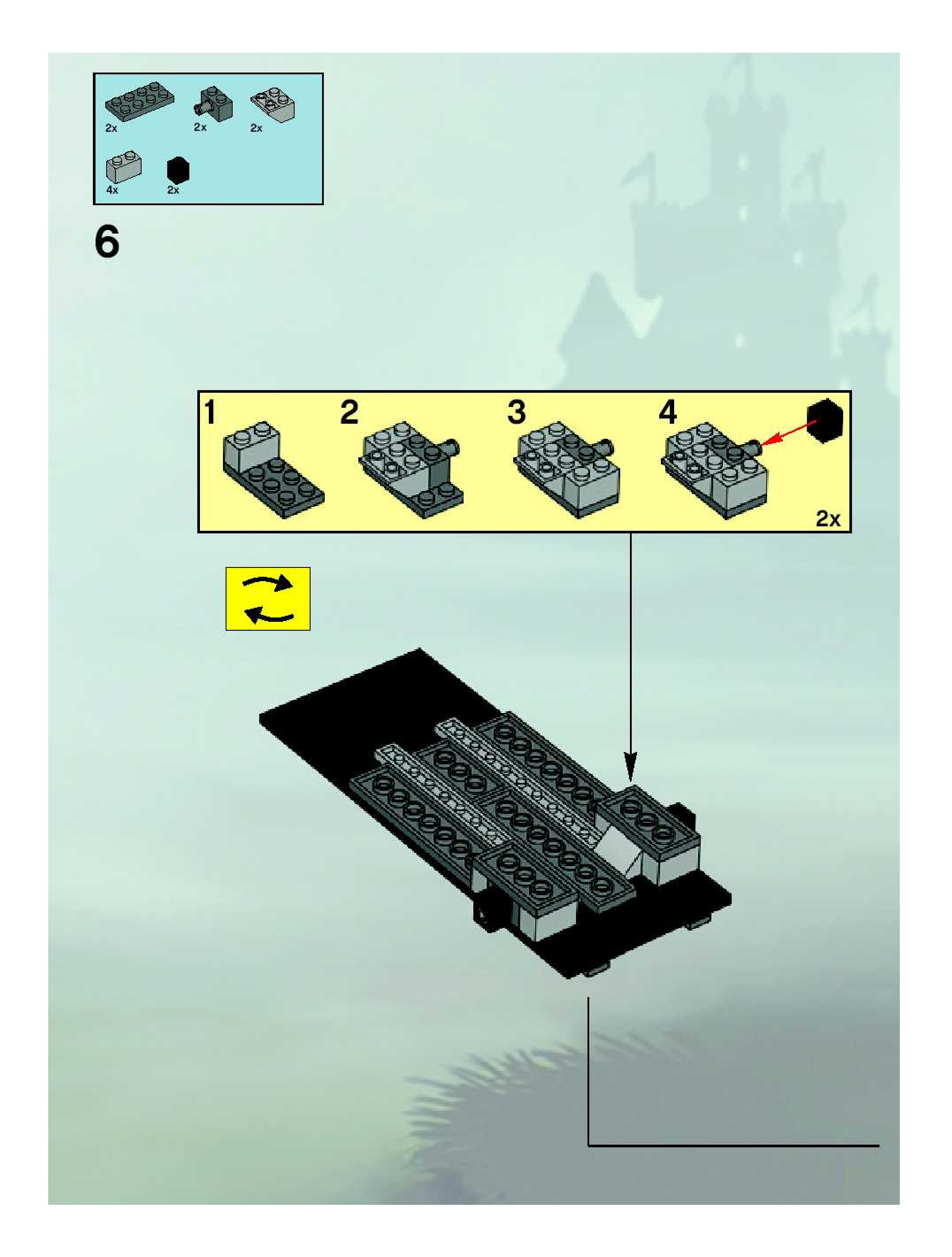 2x
2x
2x
4x
2x

6

1
2
3
4
2x