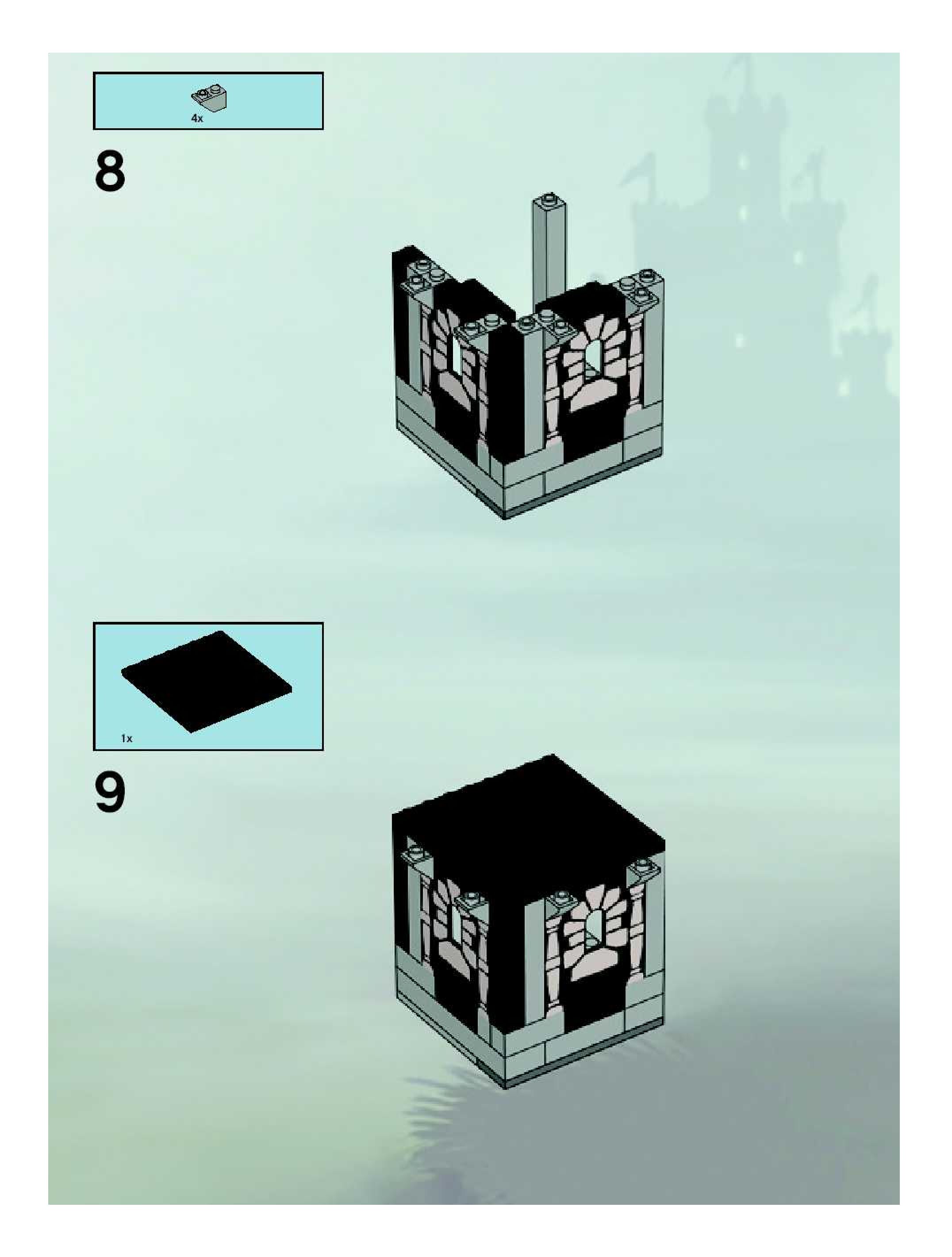 4x

8

1x

9