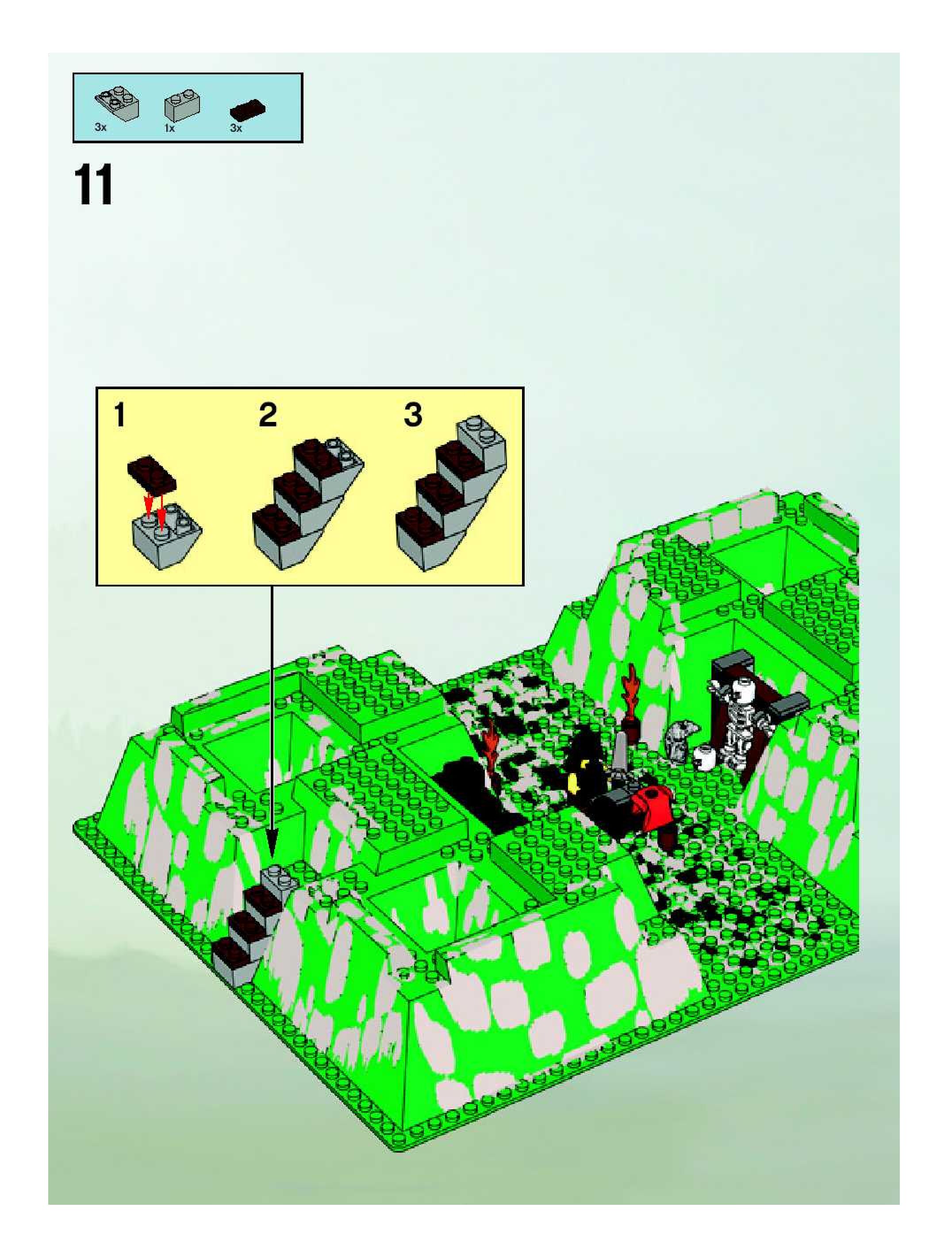 3x 1x 3x

11

1 2 3