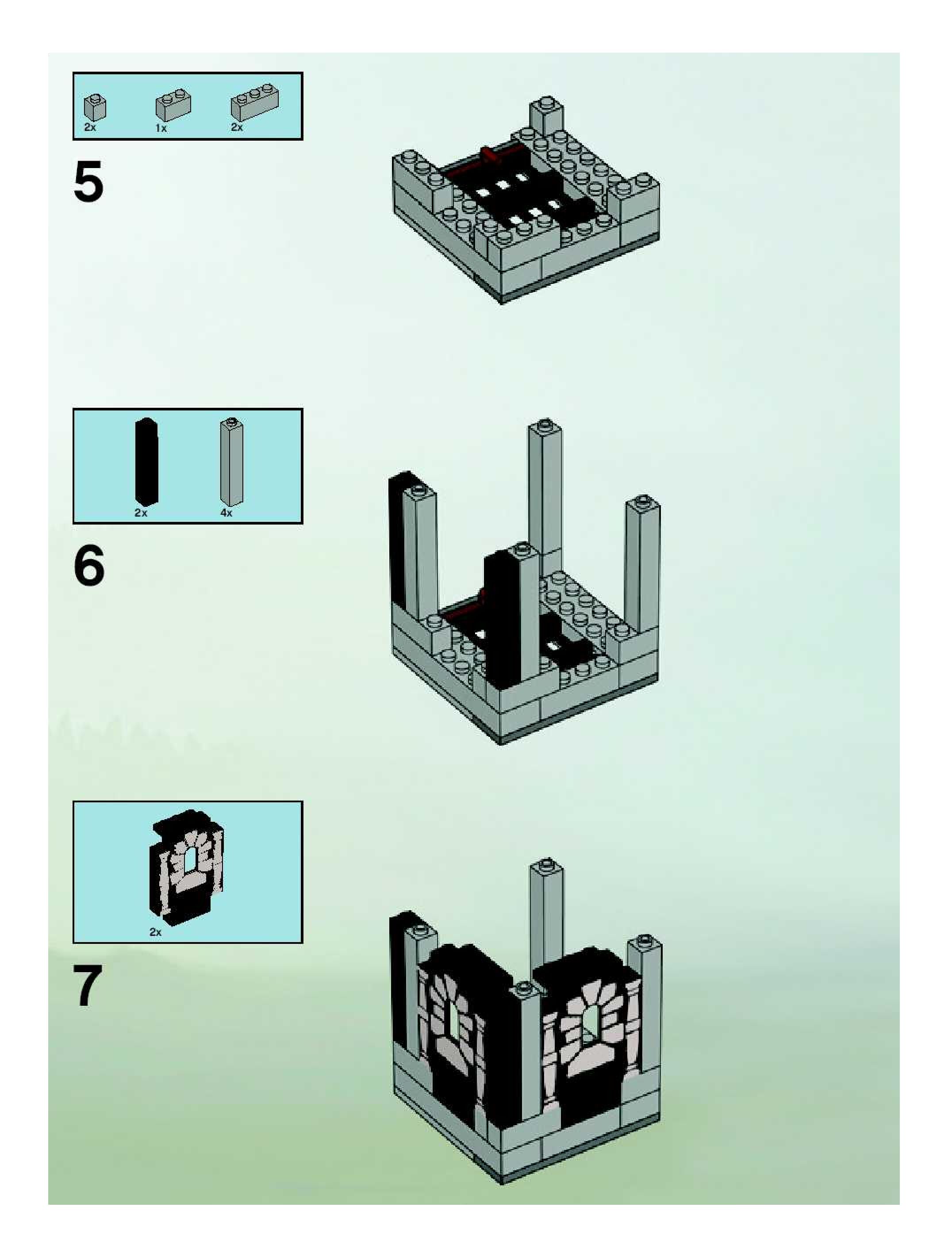 2x 1x 2x

5

2x 4x

6

2x

7