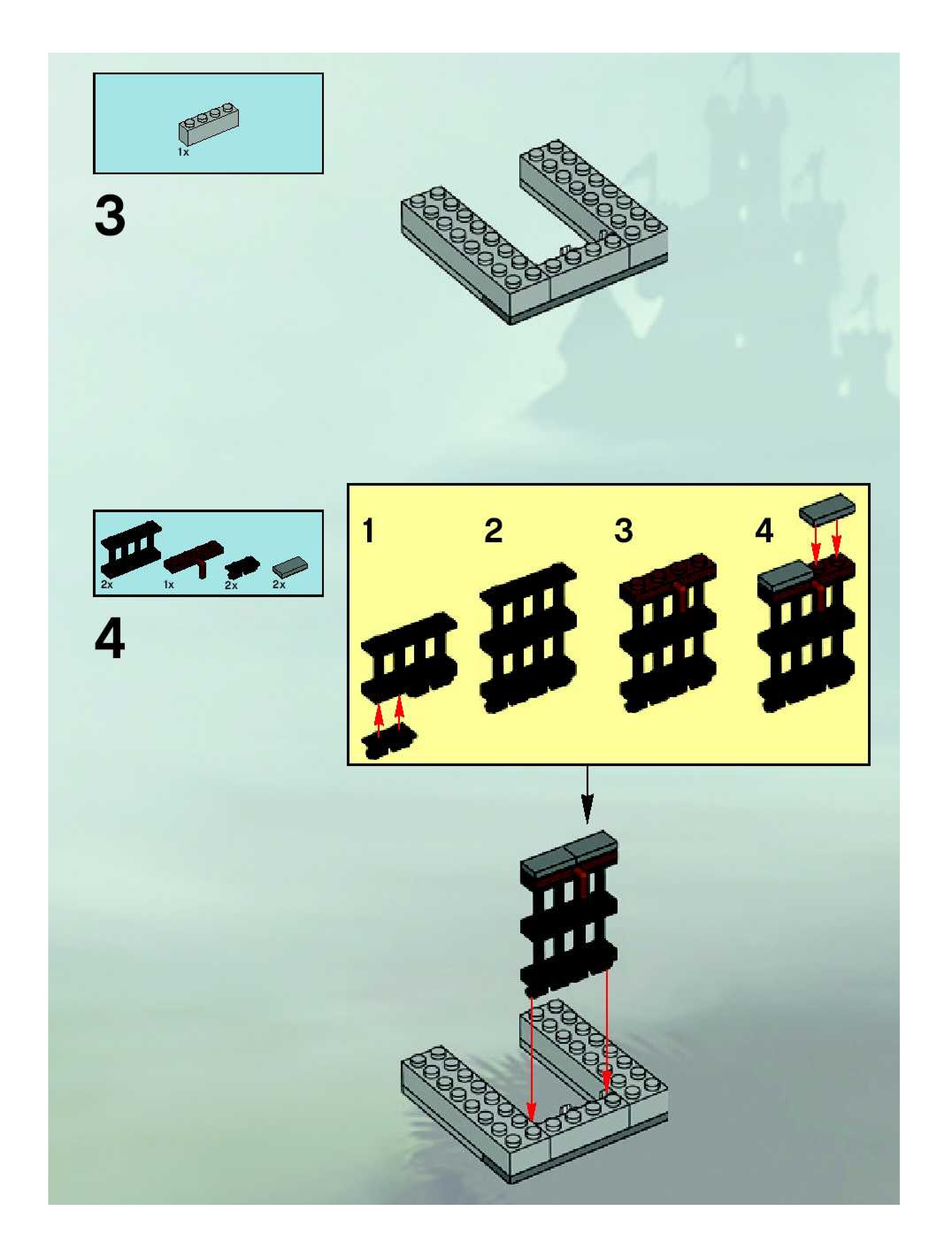 1x

3

2x 1x 2x 2x

4

1 2 3 4