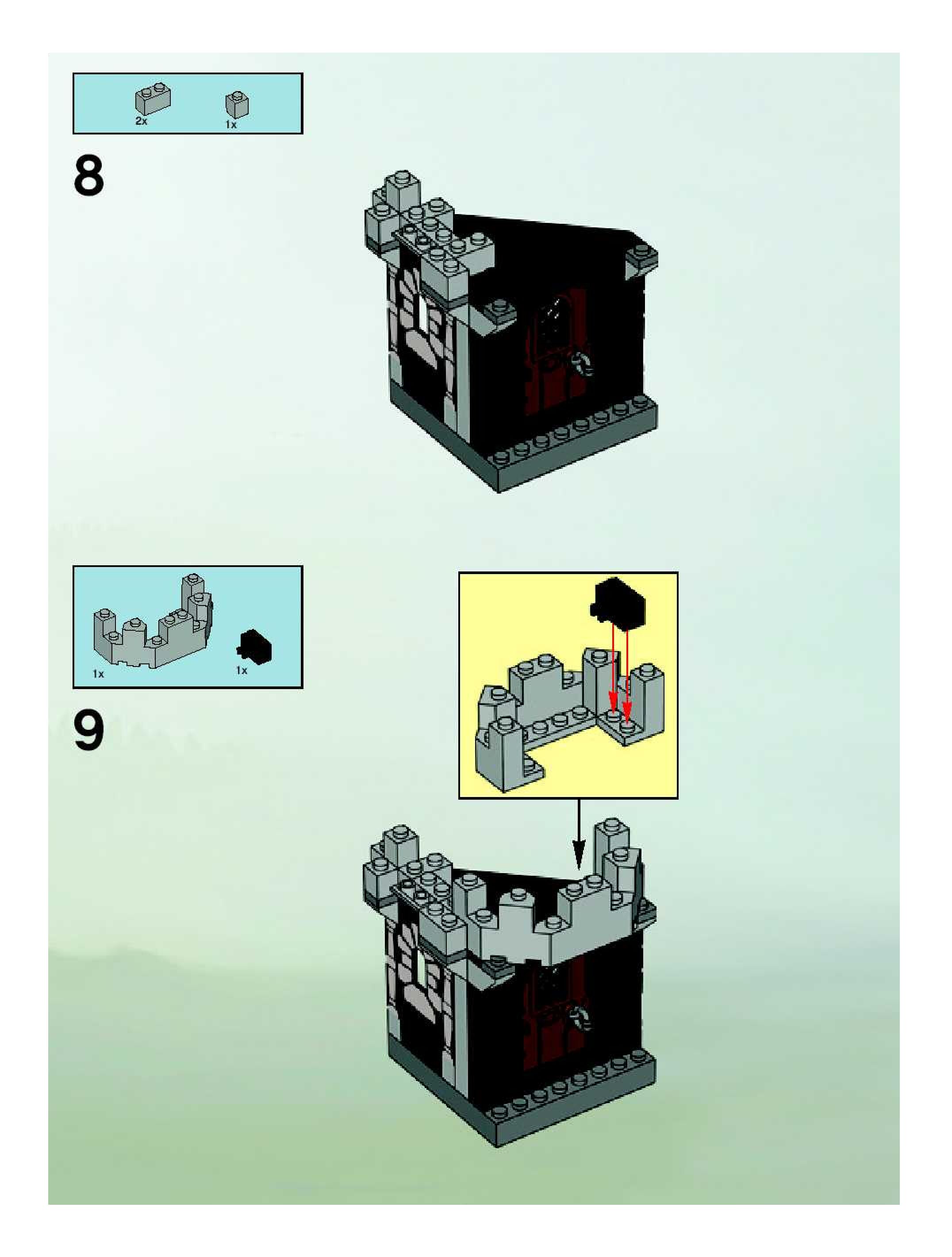 2x
1x

8

1x
1x

9