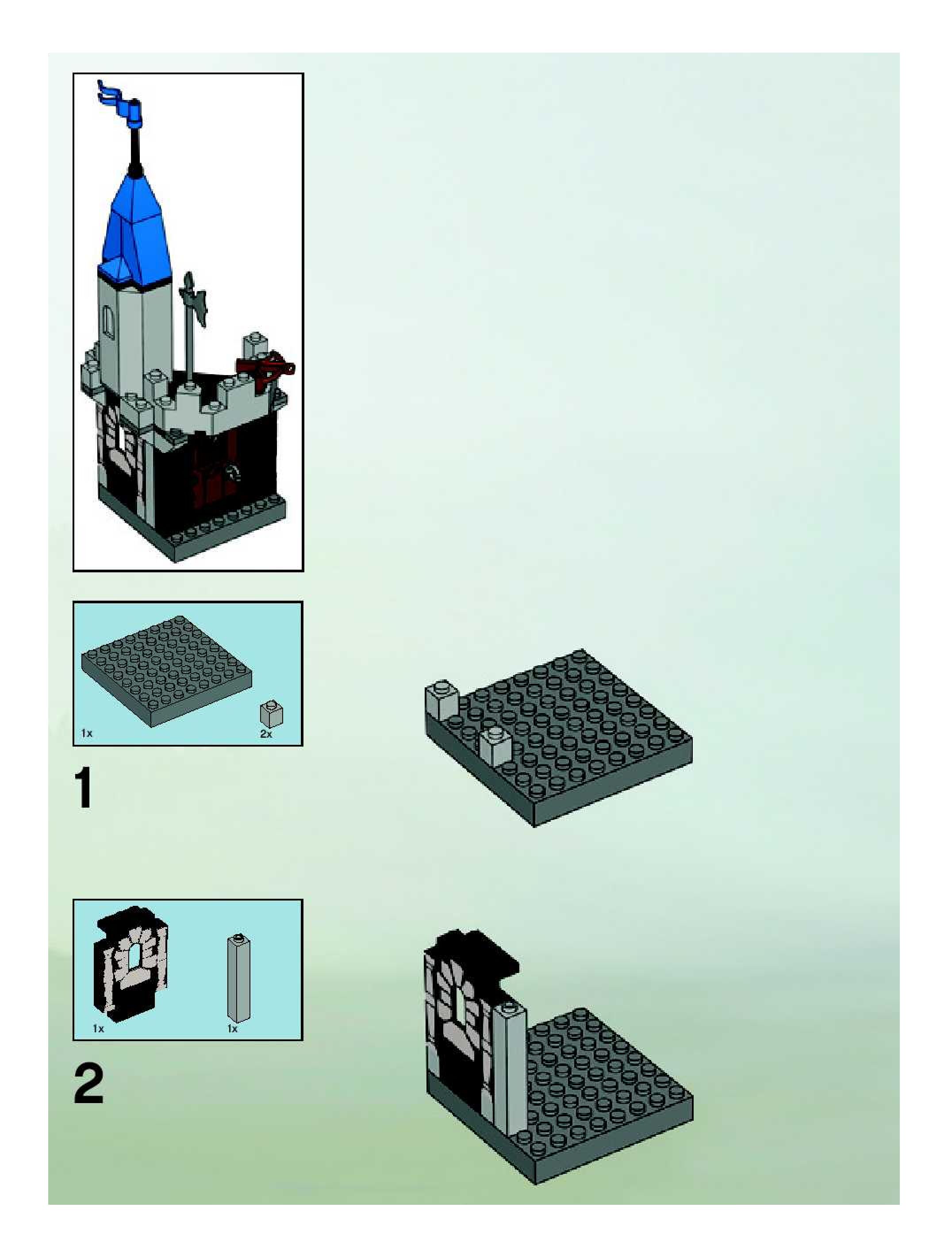 1x

2x

1

1x

1x

2