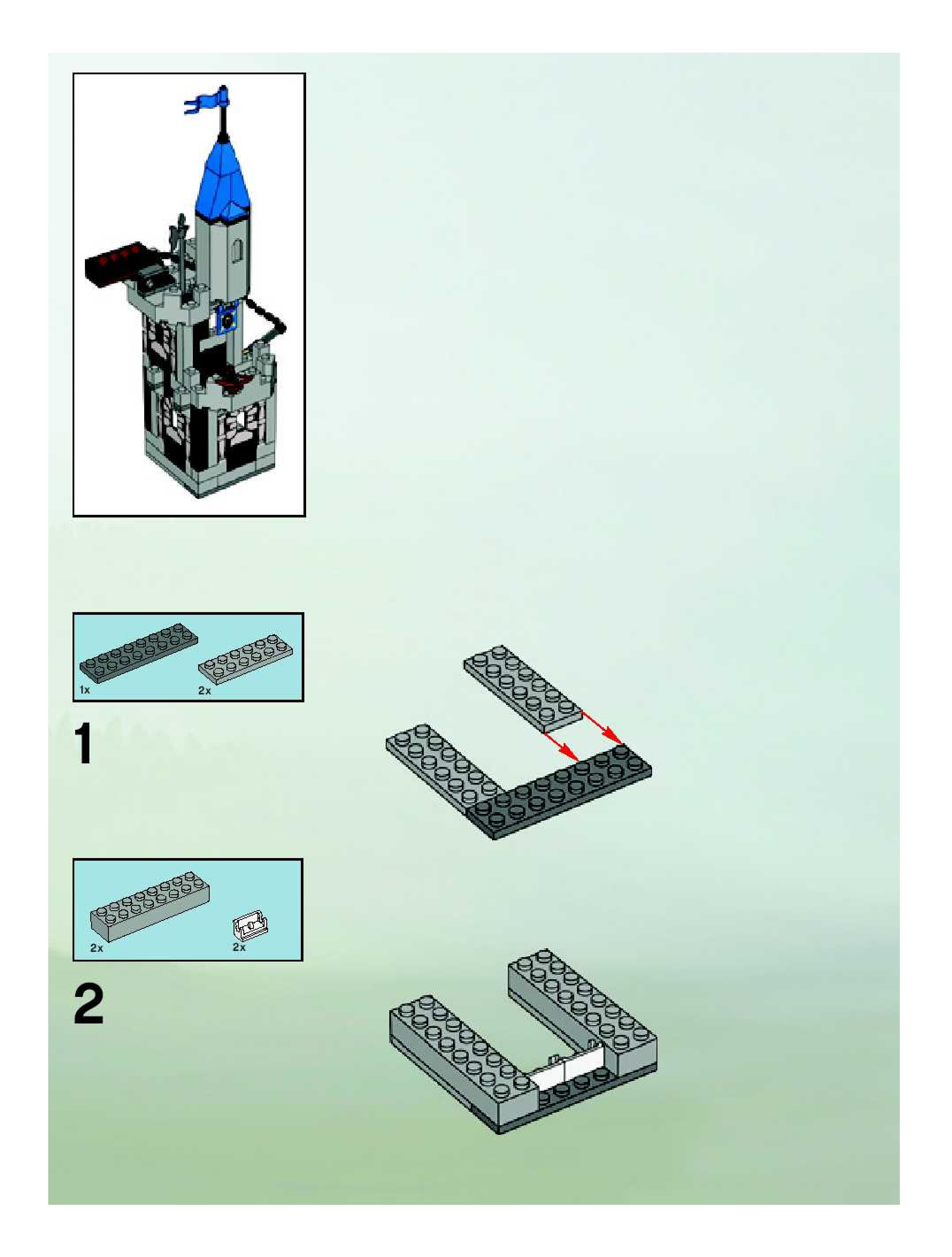 1x
2x
1
2x
2x
2