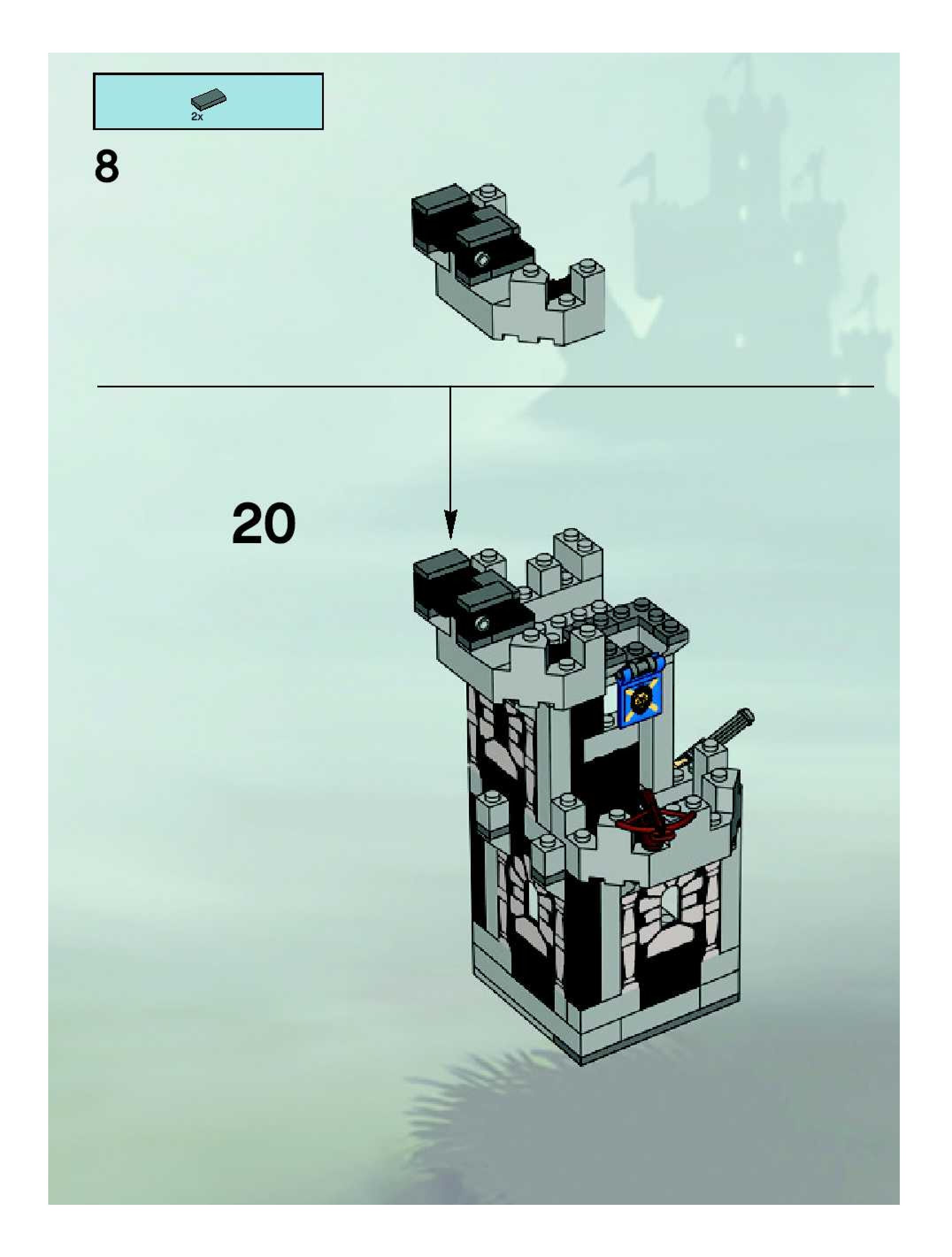 2x

8

20