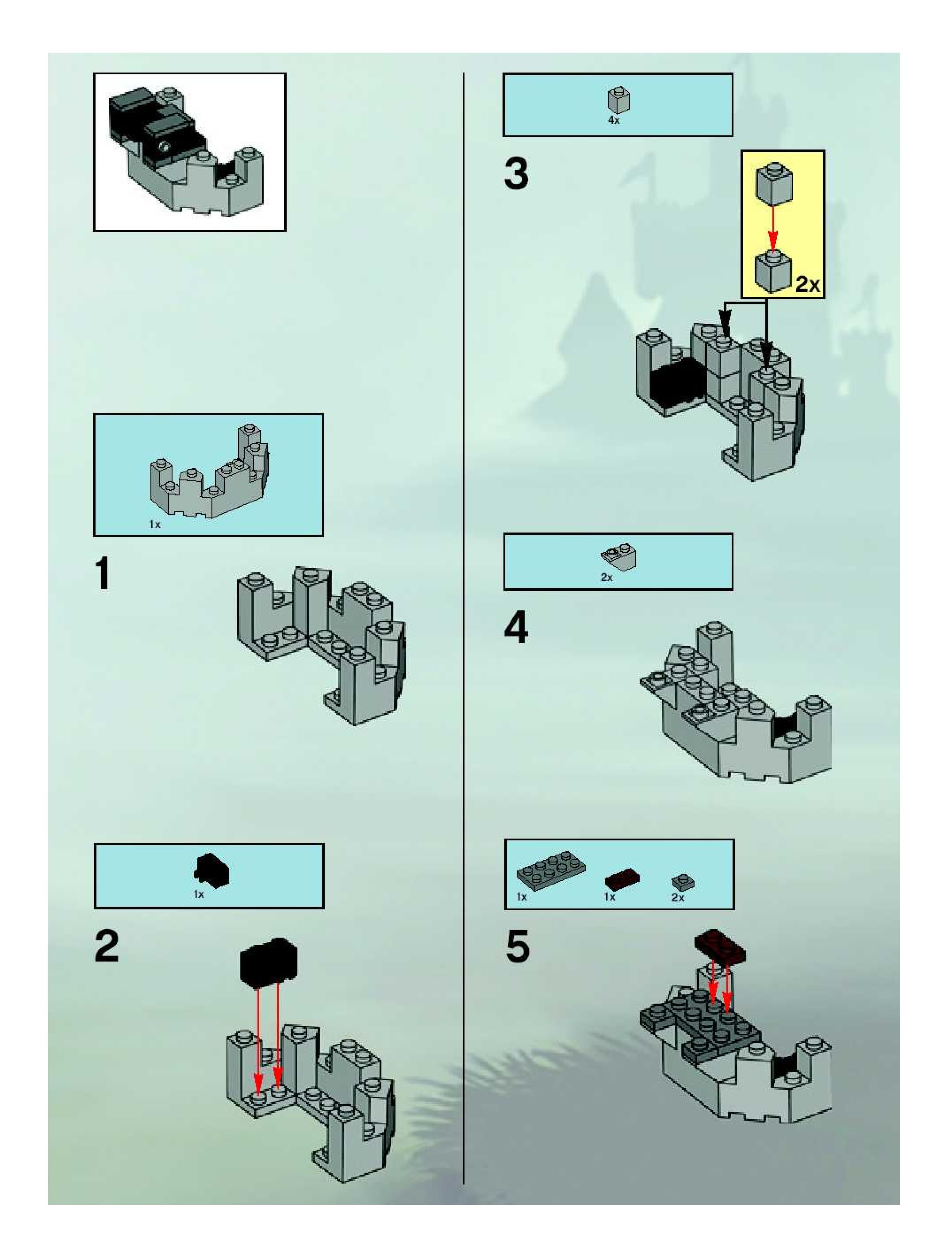 1x

1

1x

2

4x

3

2x

2x

4

1x

1x

2x

5