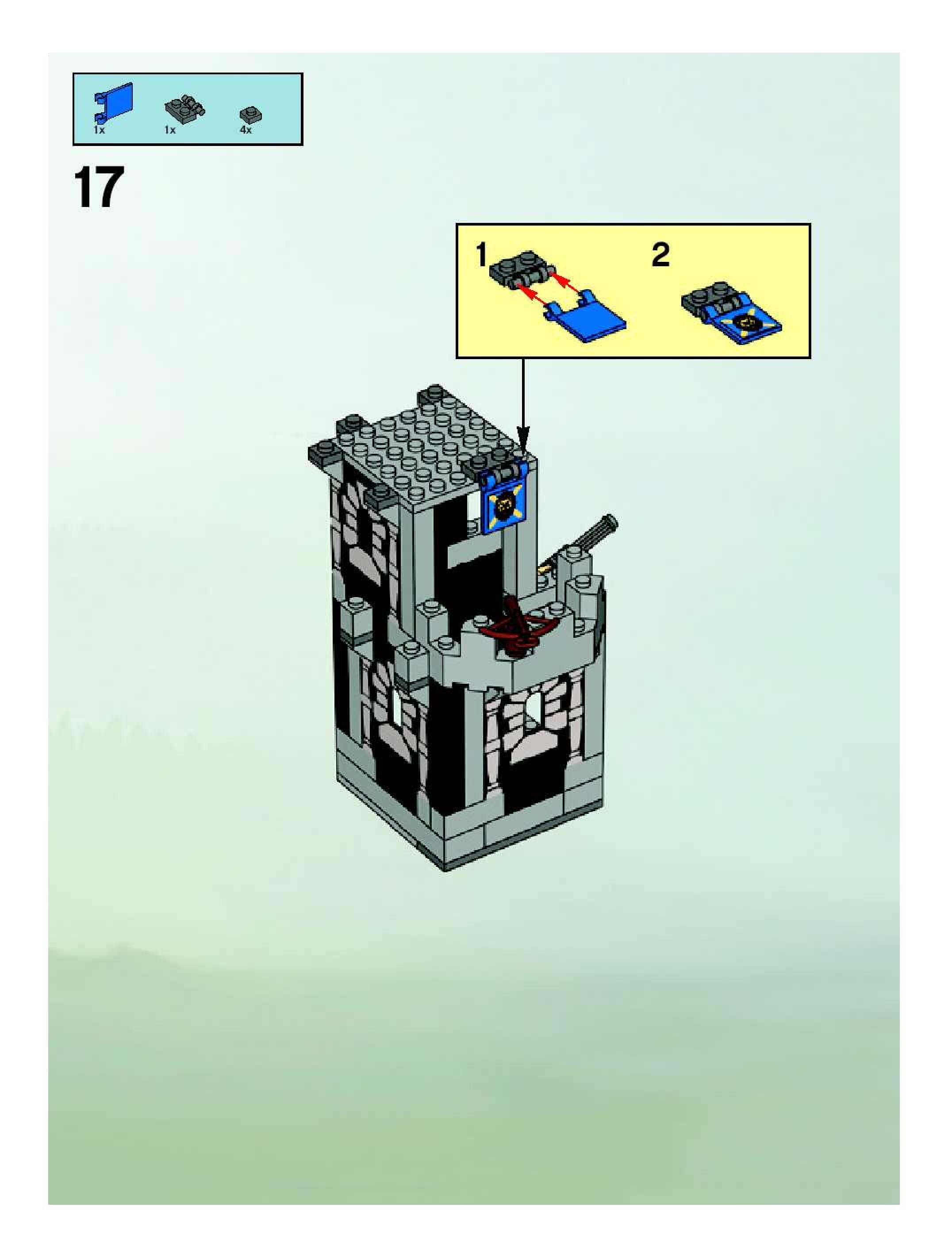 1x 1x 4x

17

1

2