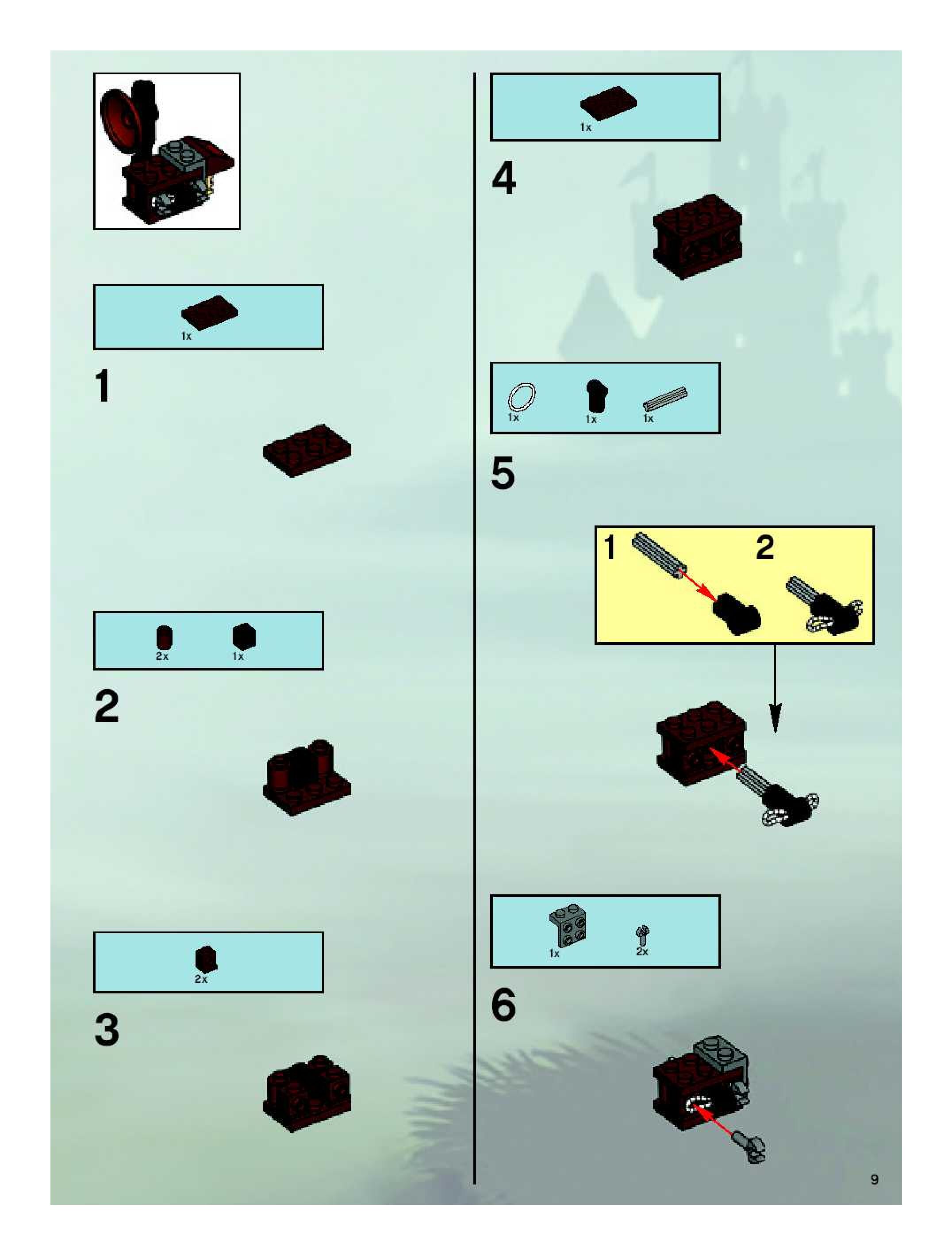 1x

1

2x 1x

2

2x

3

1x

4

1x 1x 1x

5

1 2

1x 2x

6

9