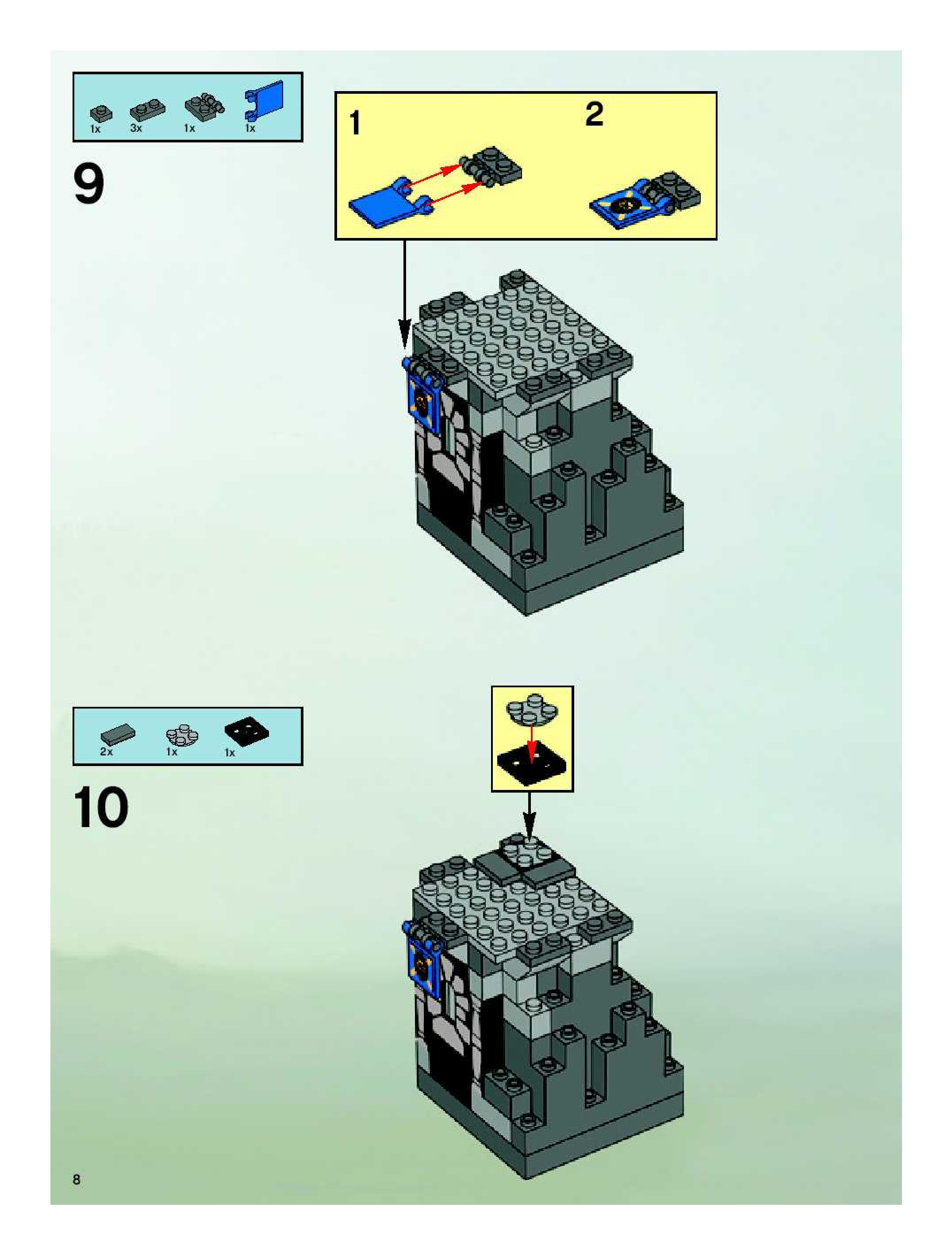 1x 3x 1x 1x

9

1

2

2x 1x 1x

10

8