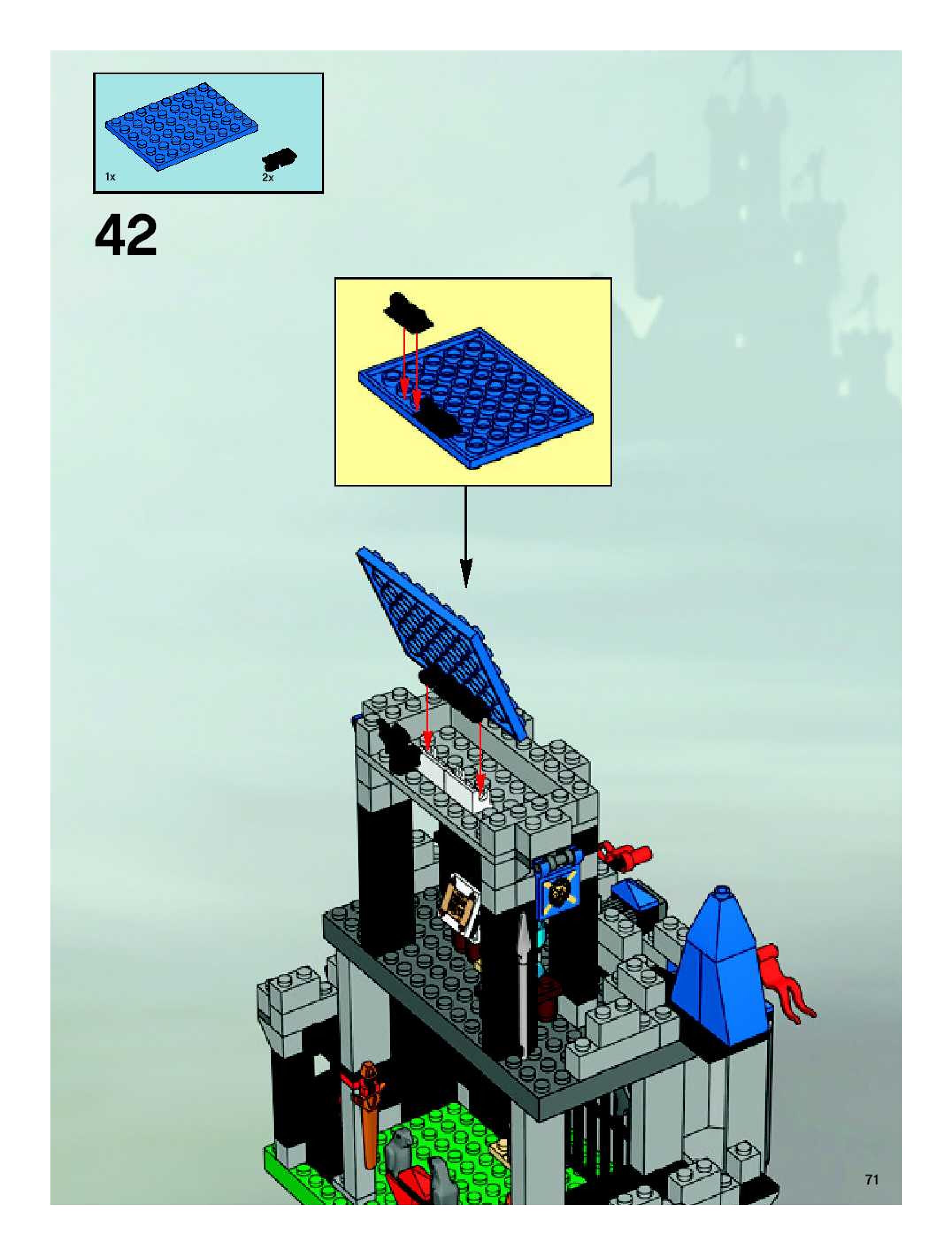 1x

2x

42

71