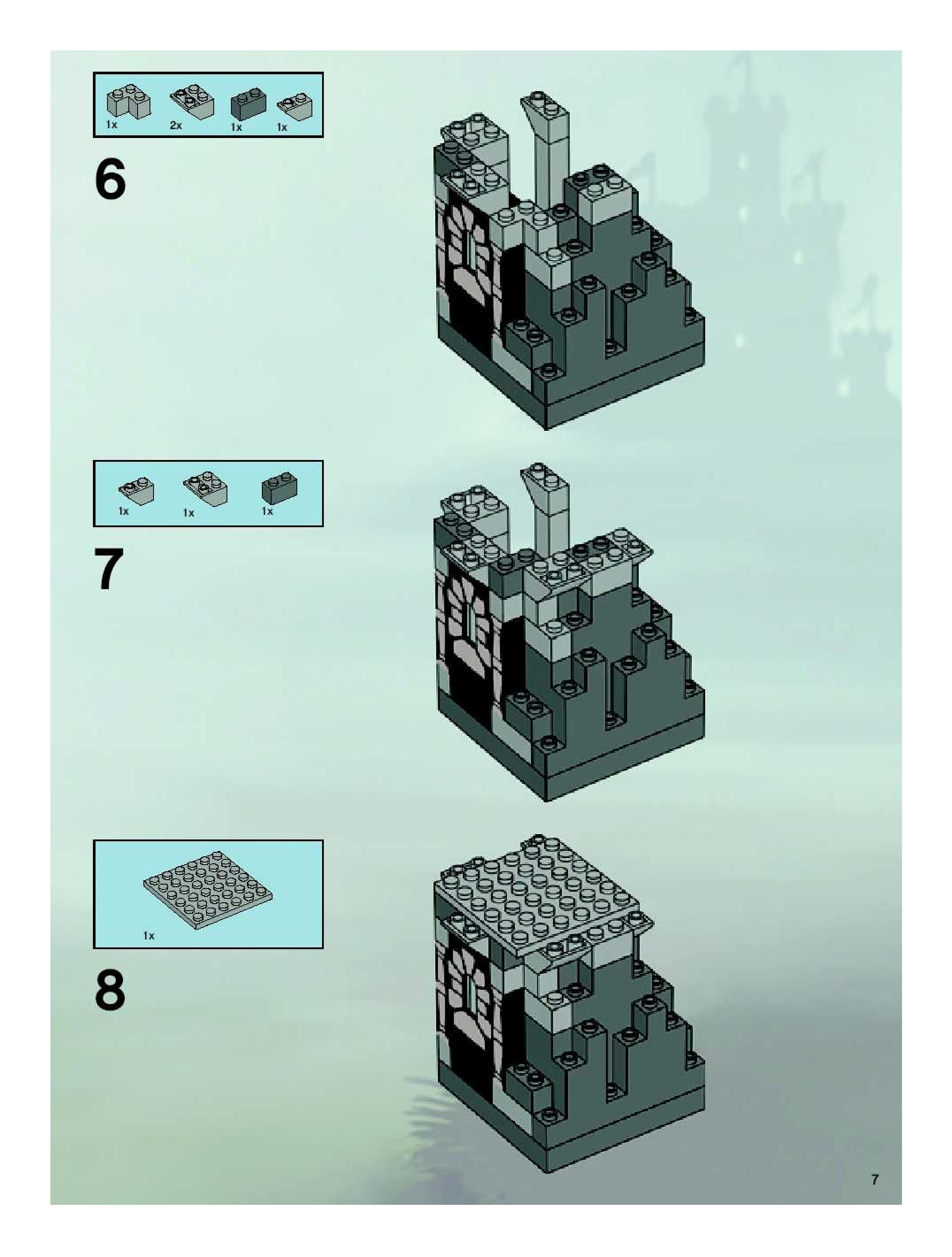 1x 2x 1x 1x

6

1x 1x 1x

7

1x

8

7