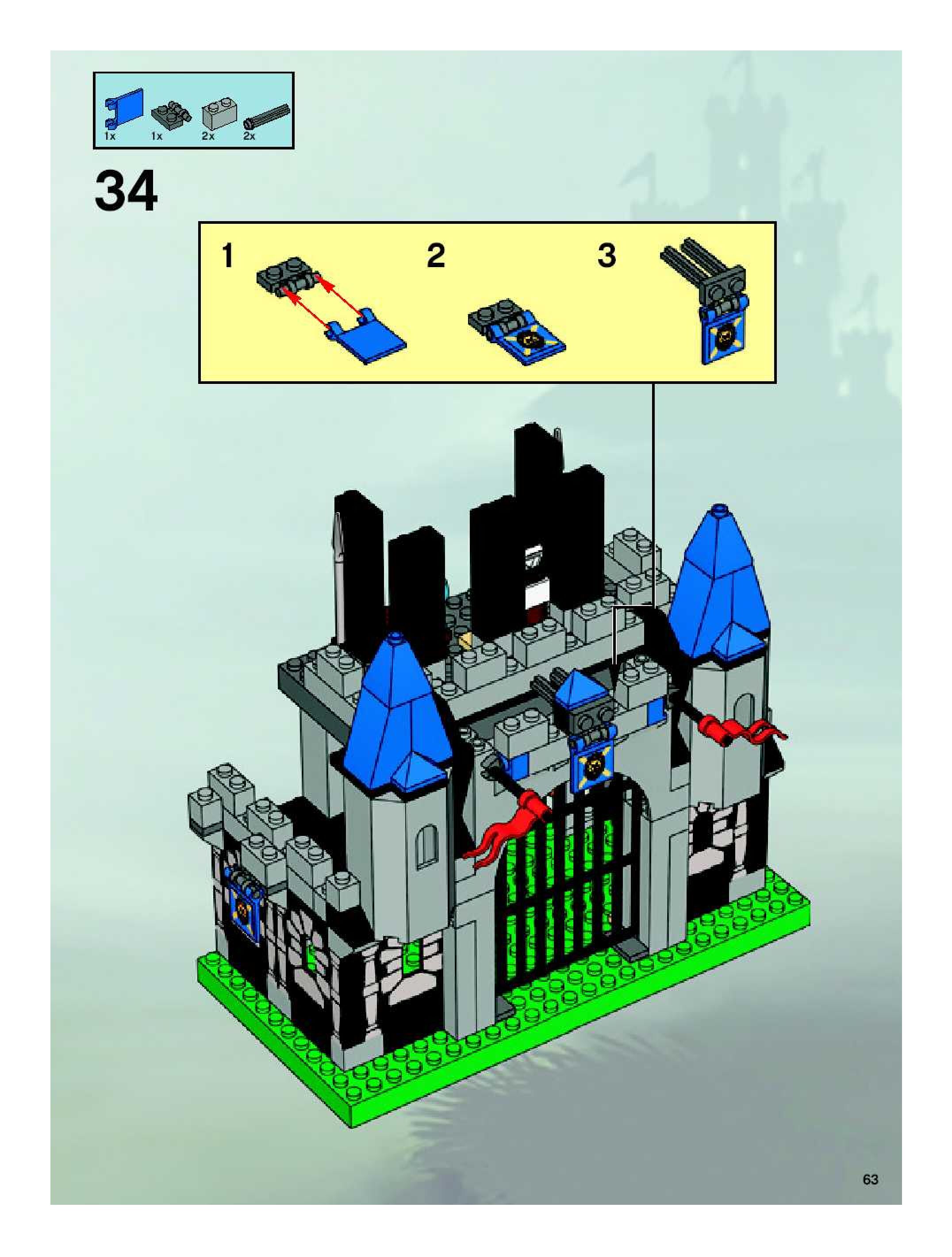 1x 1x 2x 2x

34

1 2 3

63