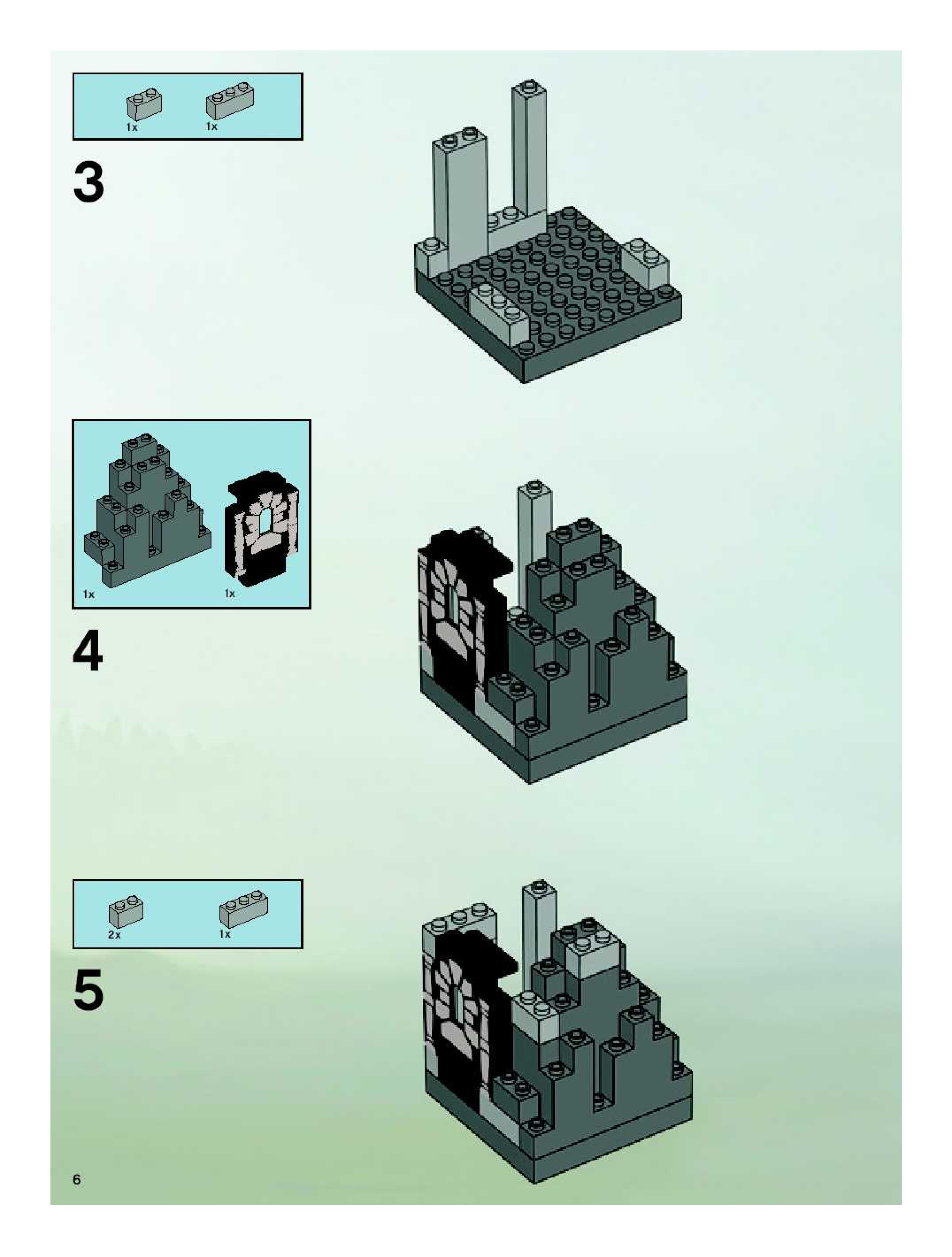 1x 1x

3

1x 1x

4

2x 1x

5

6