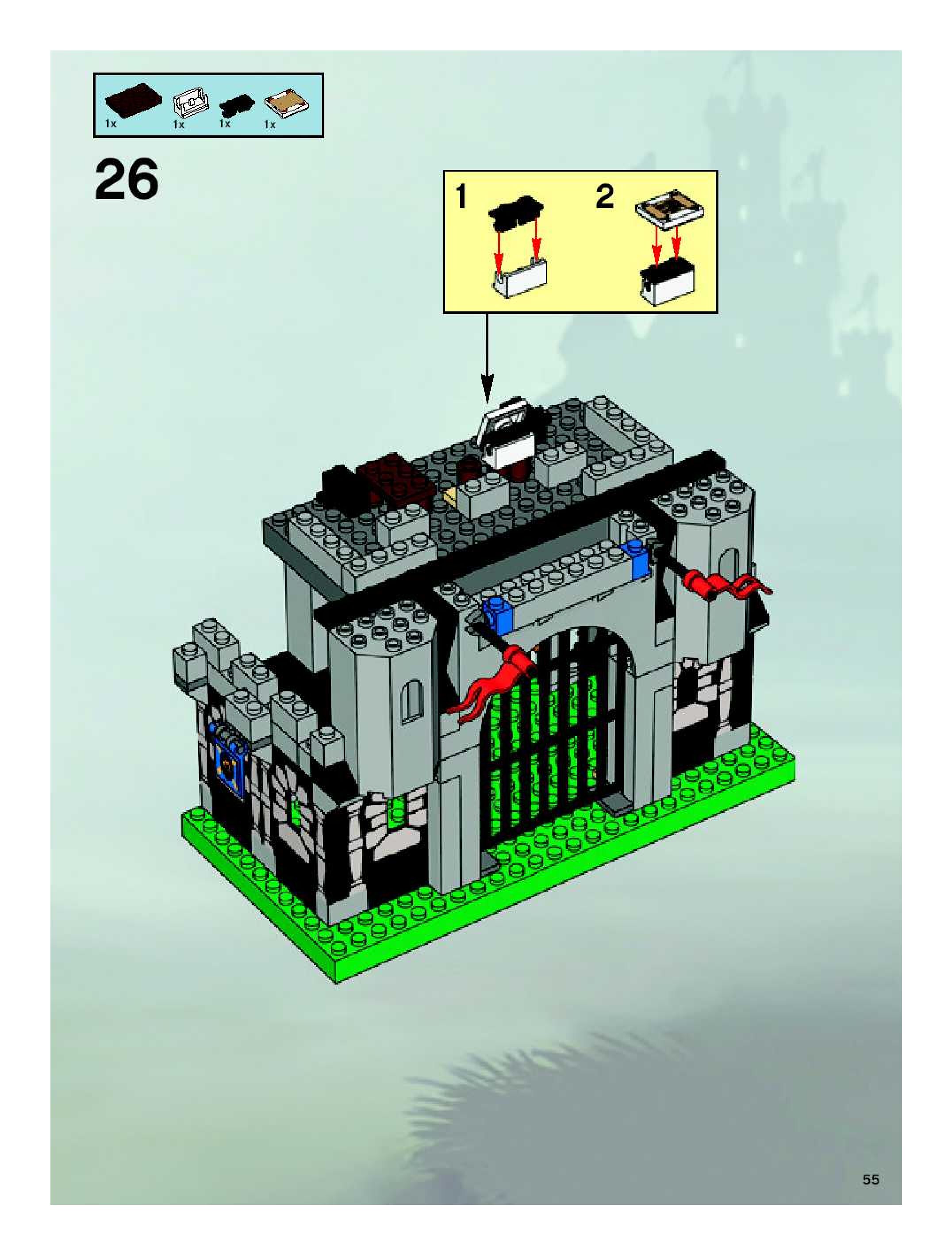 1x 1x 1x 1x

26

1

2

55