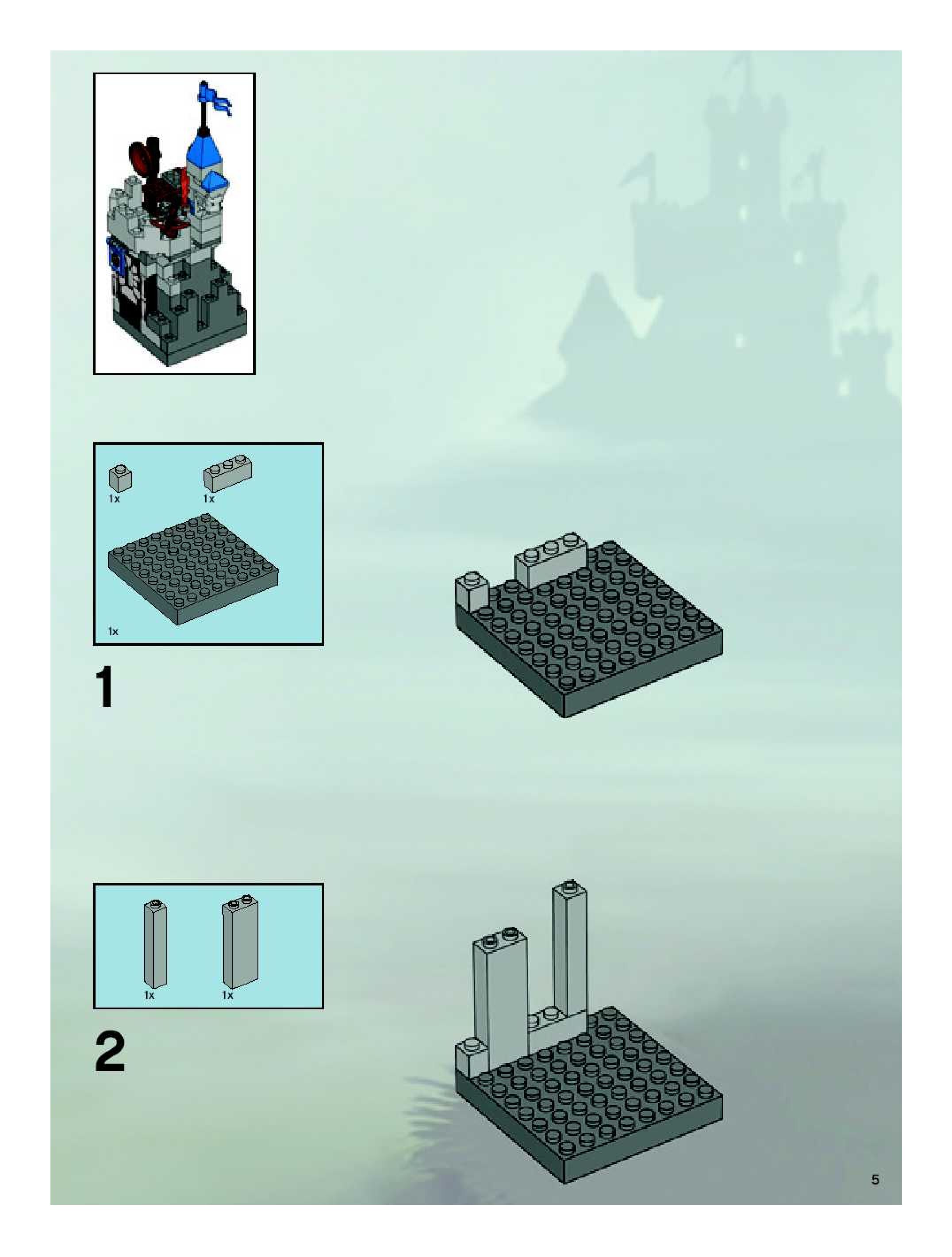 1x

1x

1x

1

1x

1x

2

5