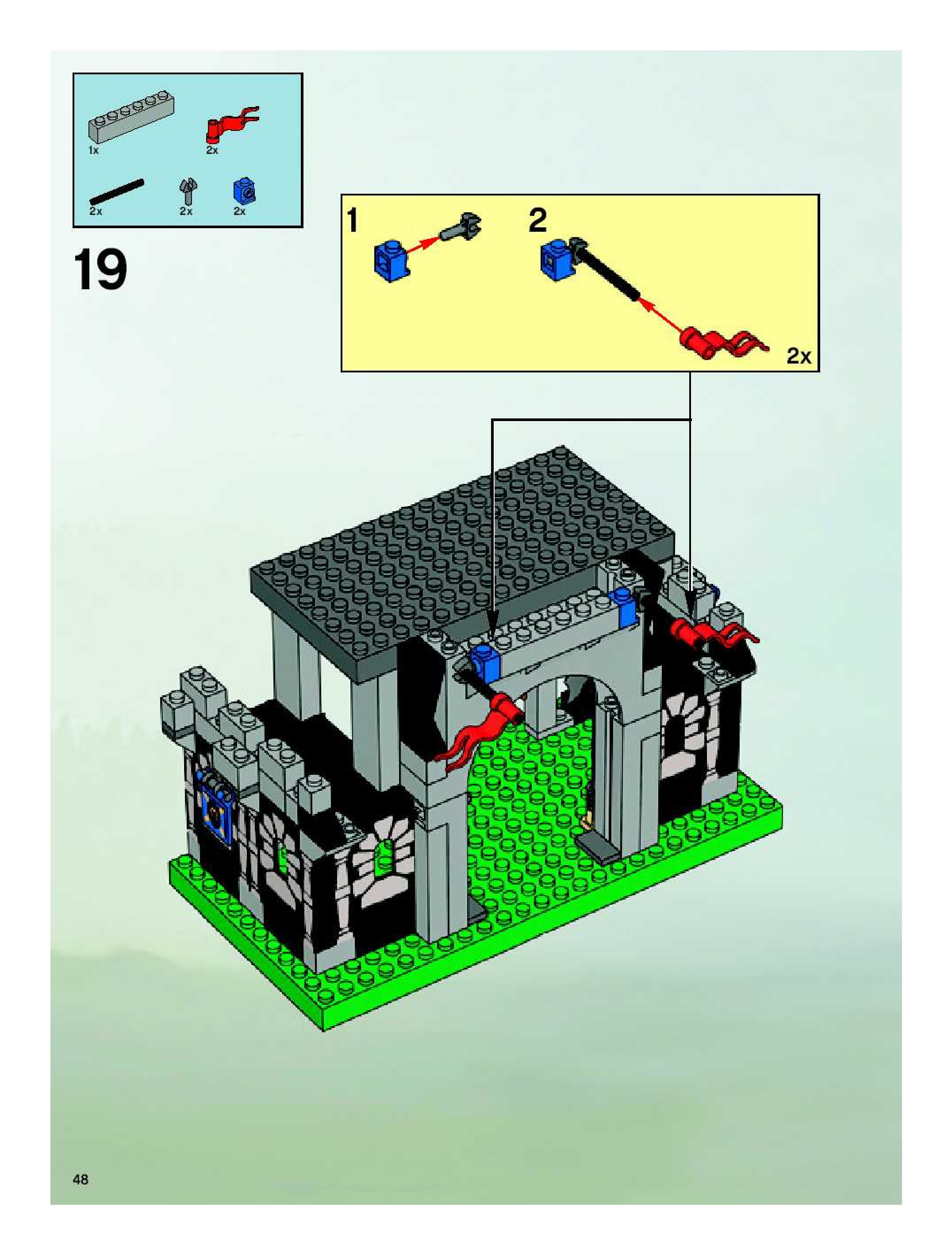 1x 2x

2x 2x 2x

19

1

2

2x

48