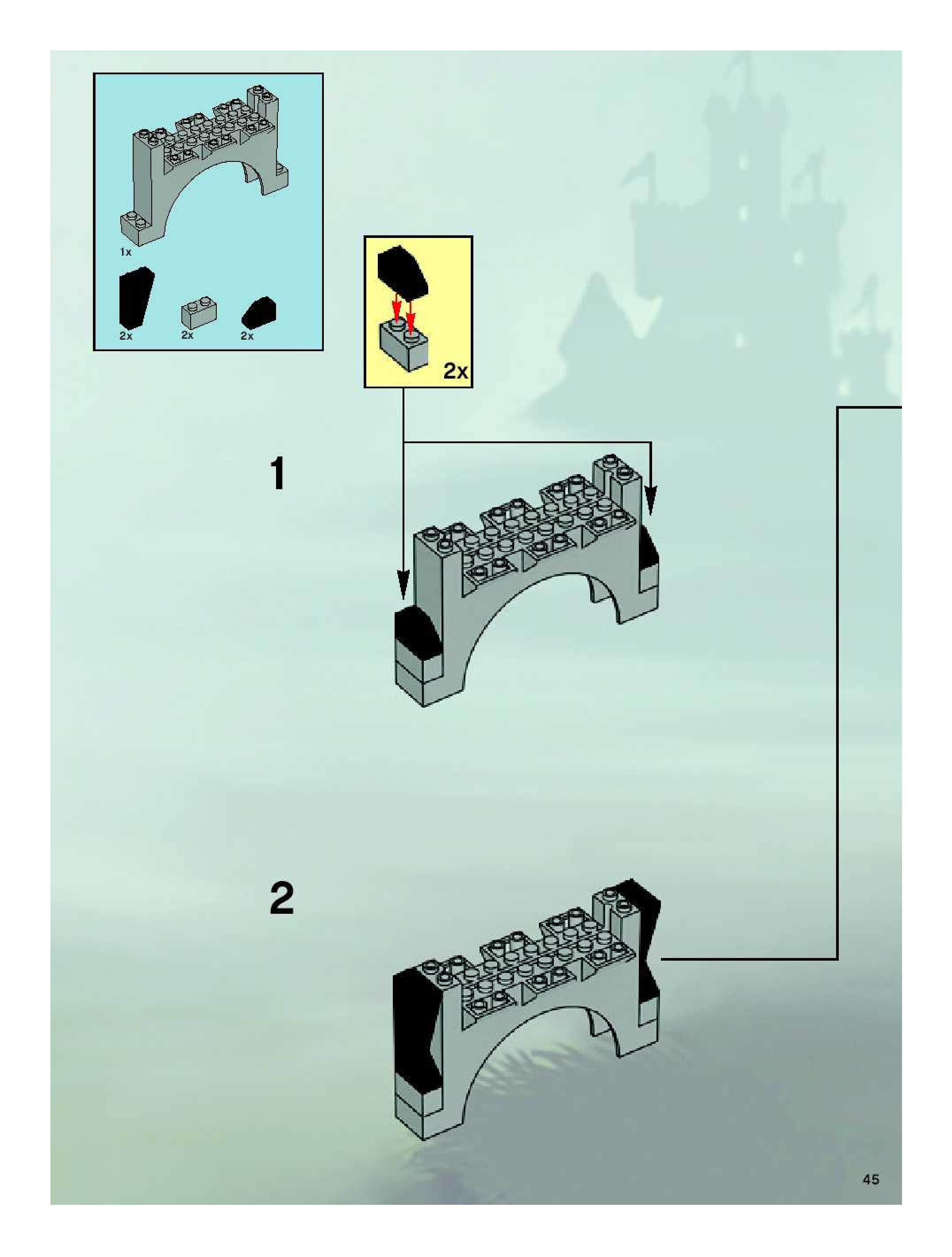 1x

2x 2x 2x

2x

1

2

45