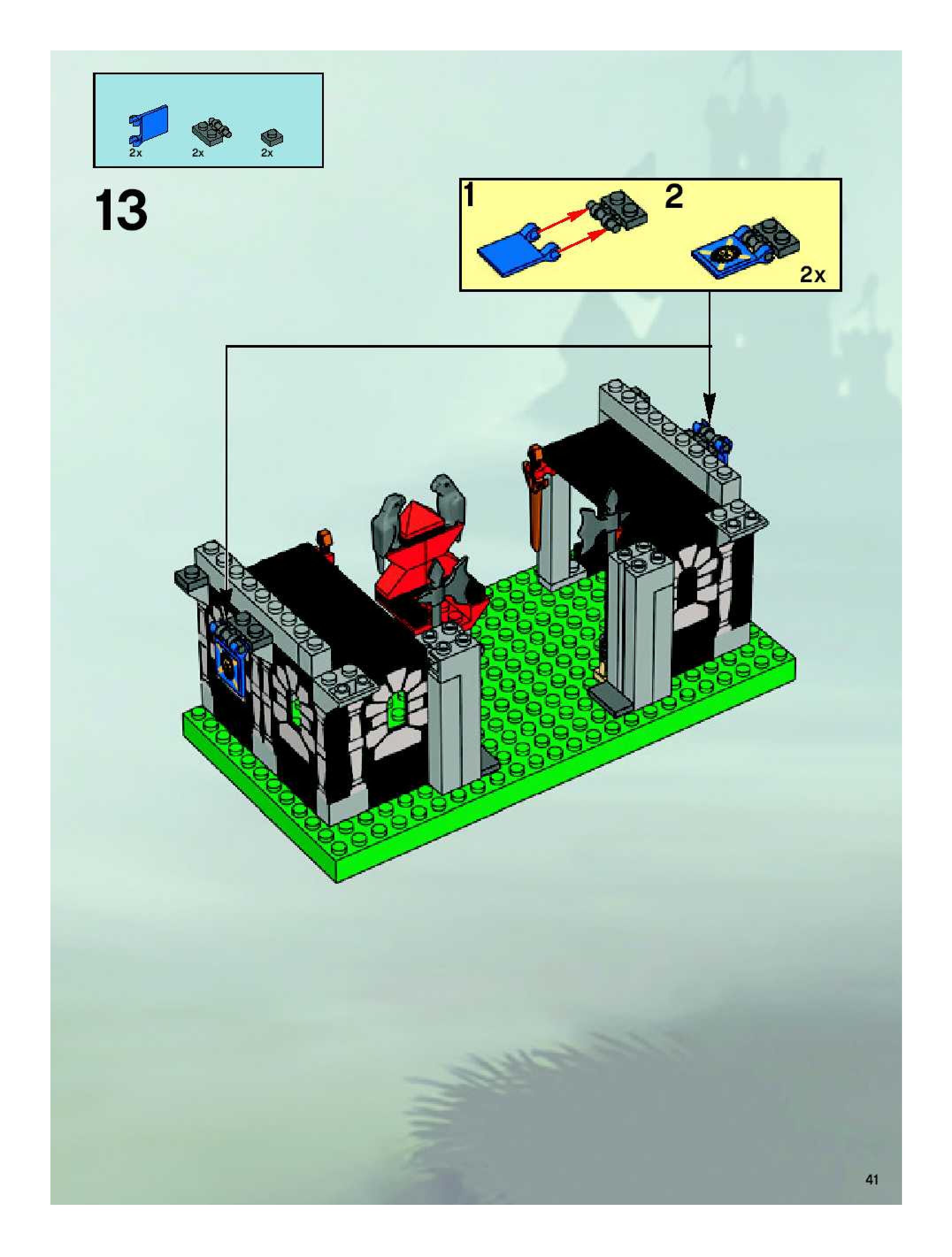 2x 2x 2x

13

1

2

2x

41