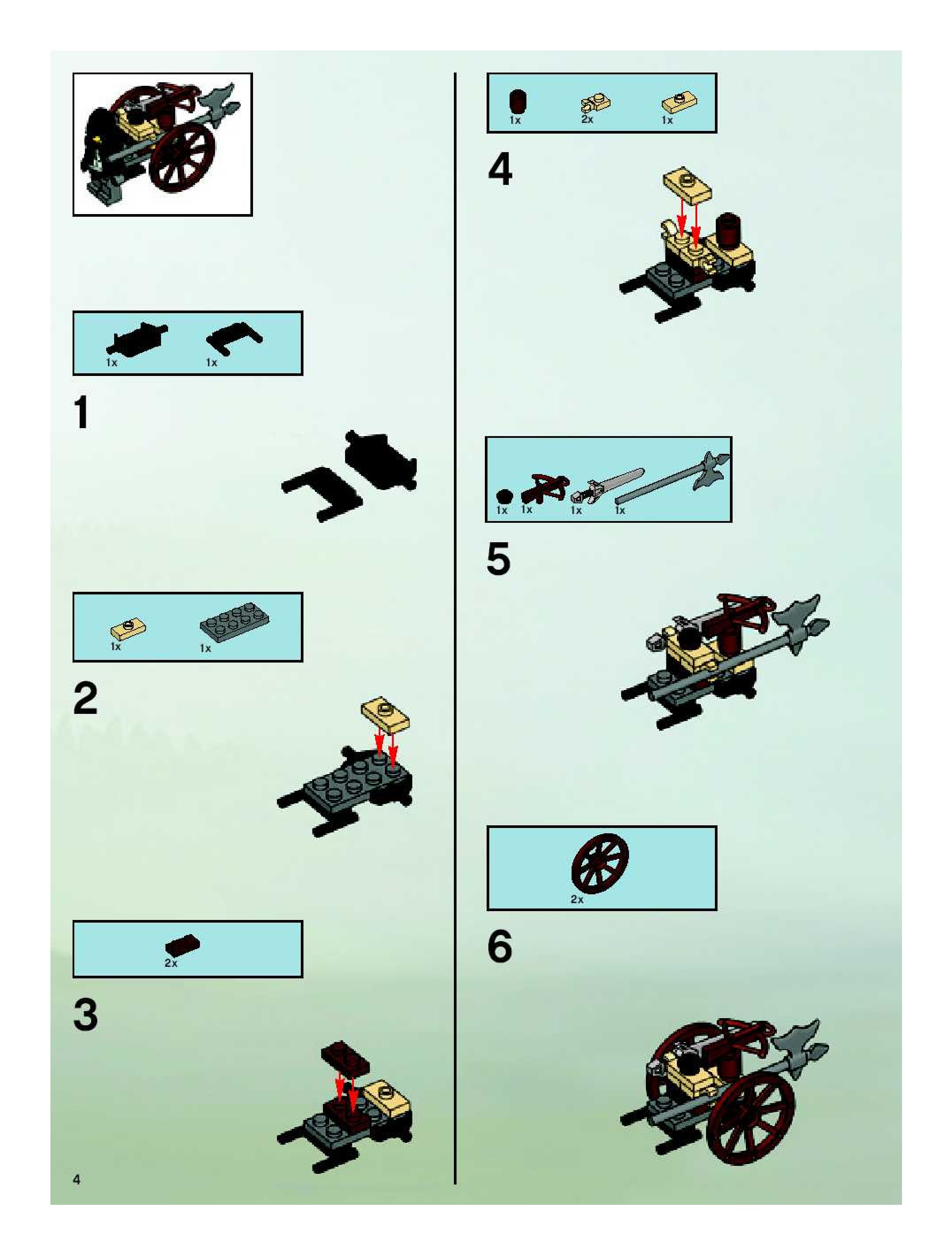 1x 1x

1

1x 1x

2

2x

3

4

1x 2x 1x

4

1x 1x 1x 1x

5

2x

6