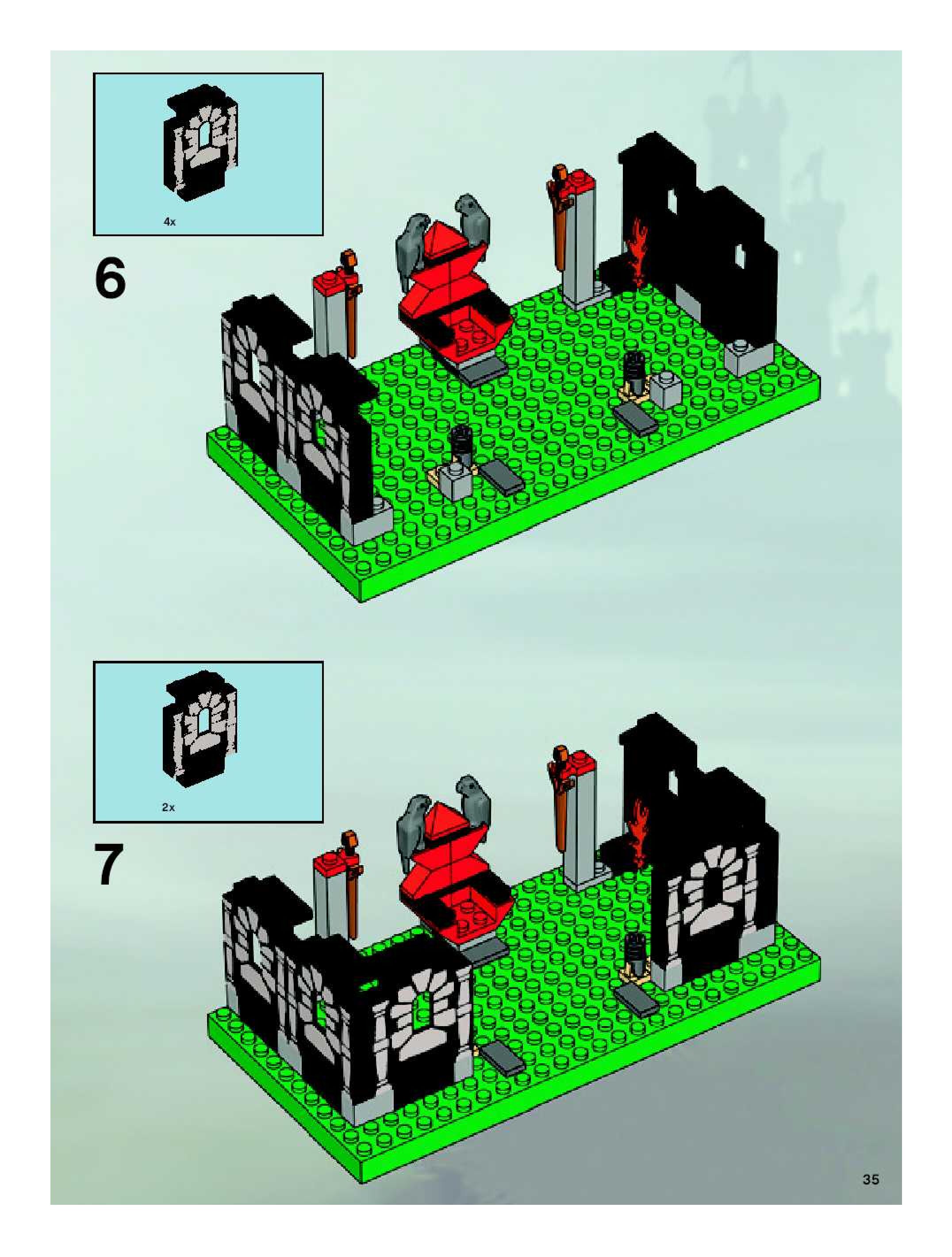 4x

6

2x

7

35