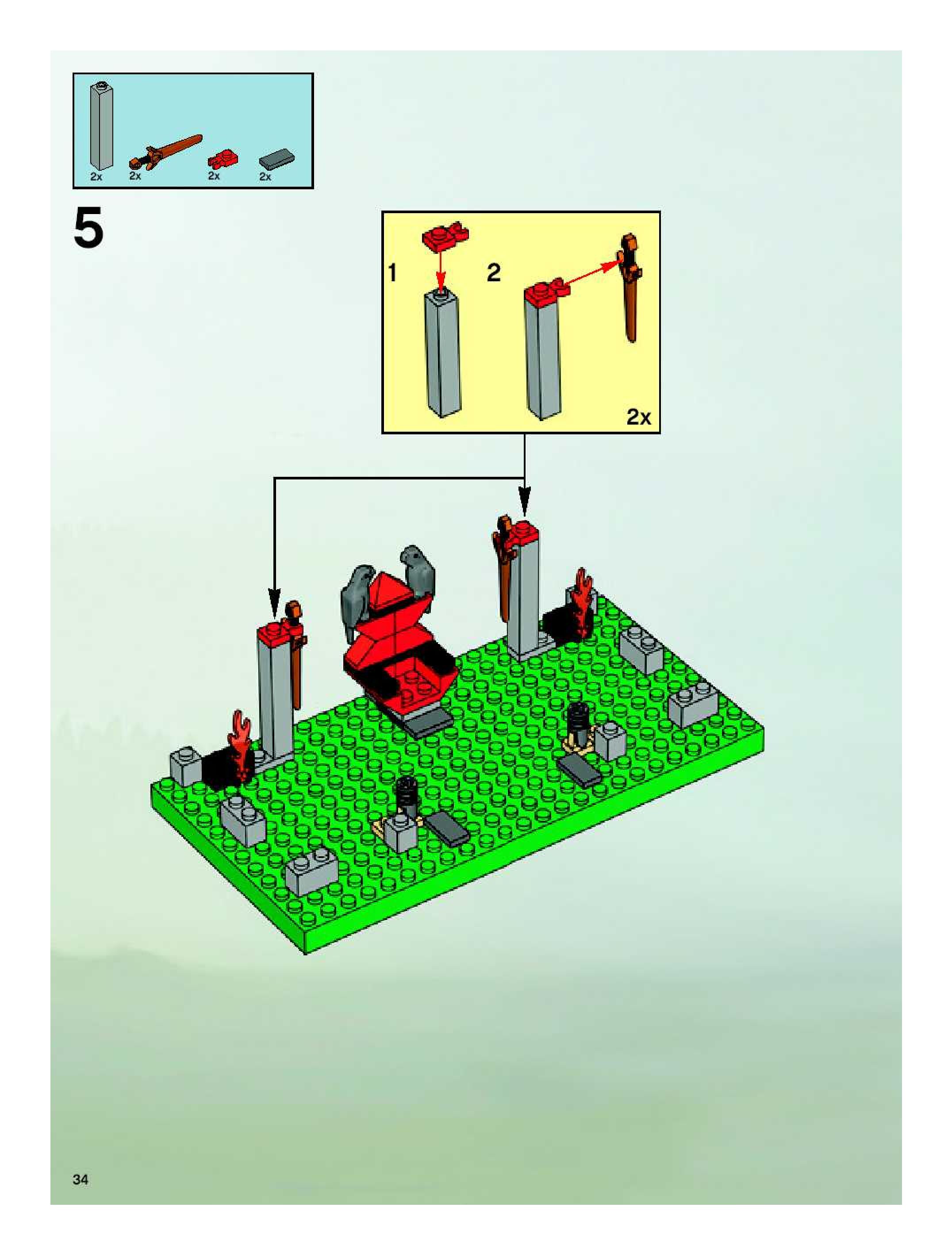 2x 2x 2x 2x

5

1 2

2x

34