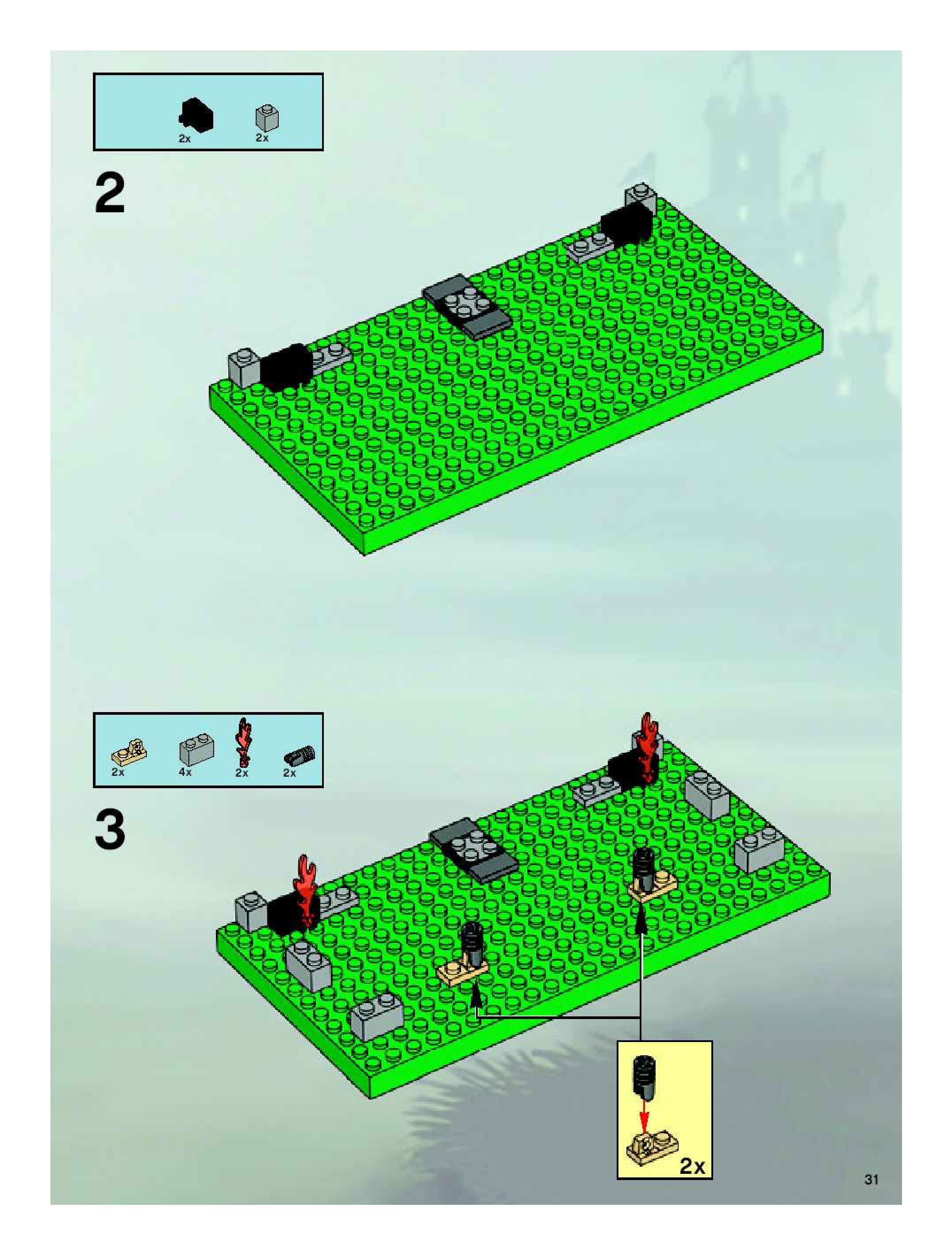 2x 2x

2

2x 4x 2x 2x

3

2x

31