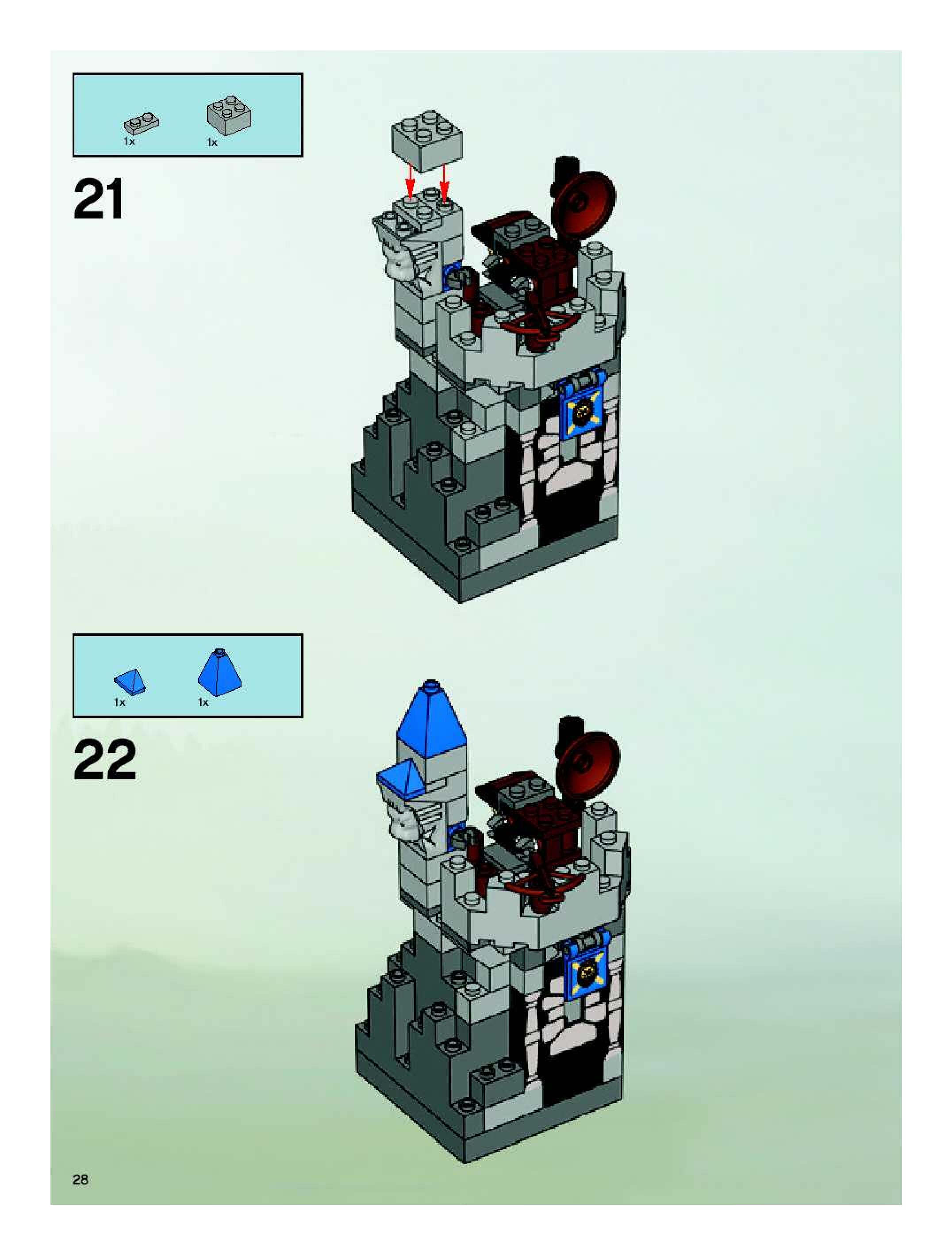 1x 1x

21

1x 1x

22

28