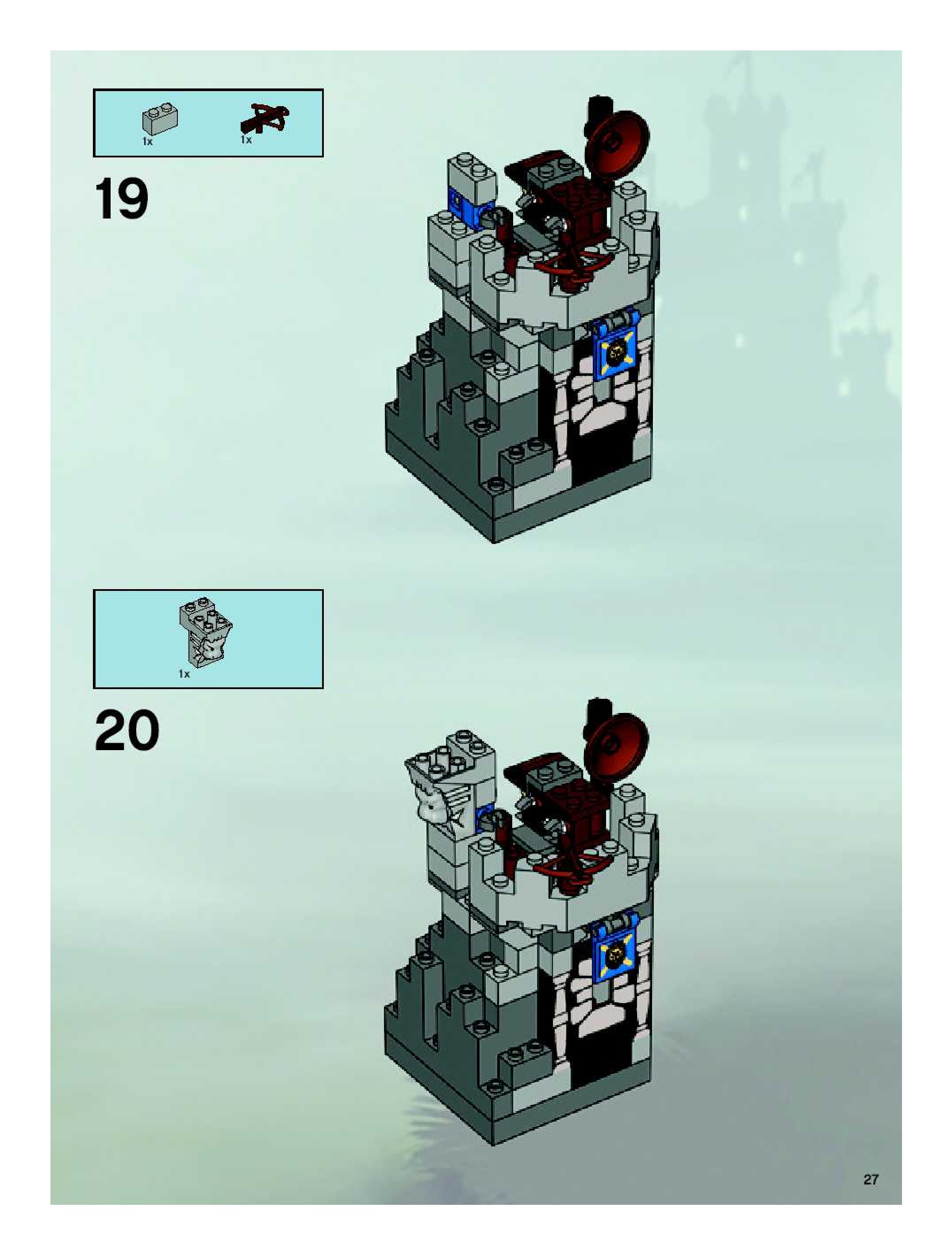 1x 1x

19

1x

20

27