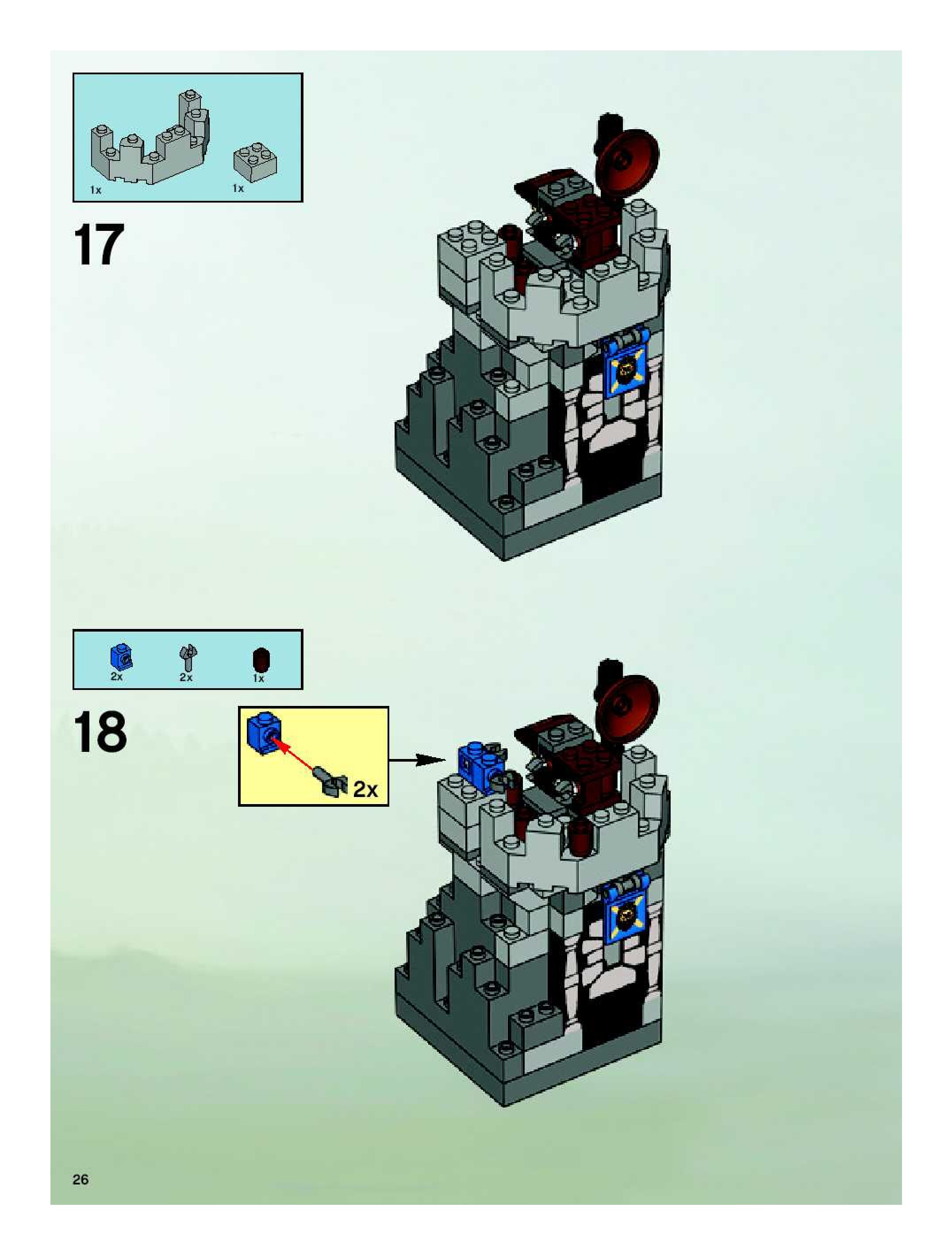 1x 1x

17

2x 2x 1x

18

2x

26