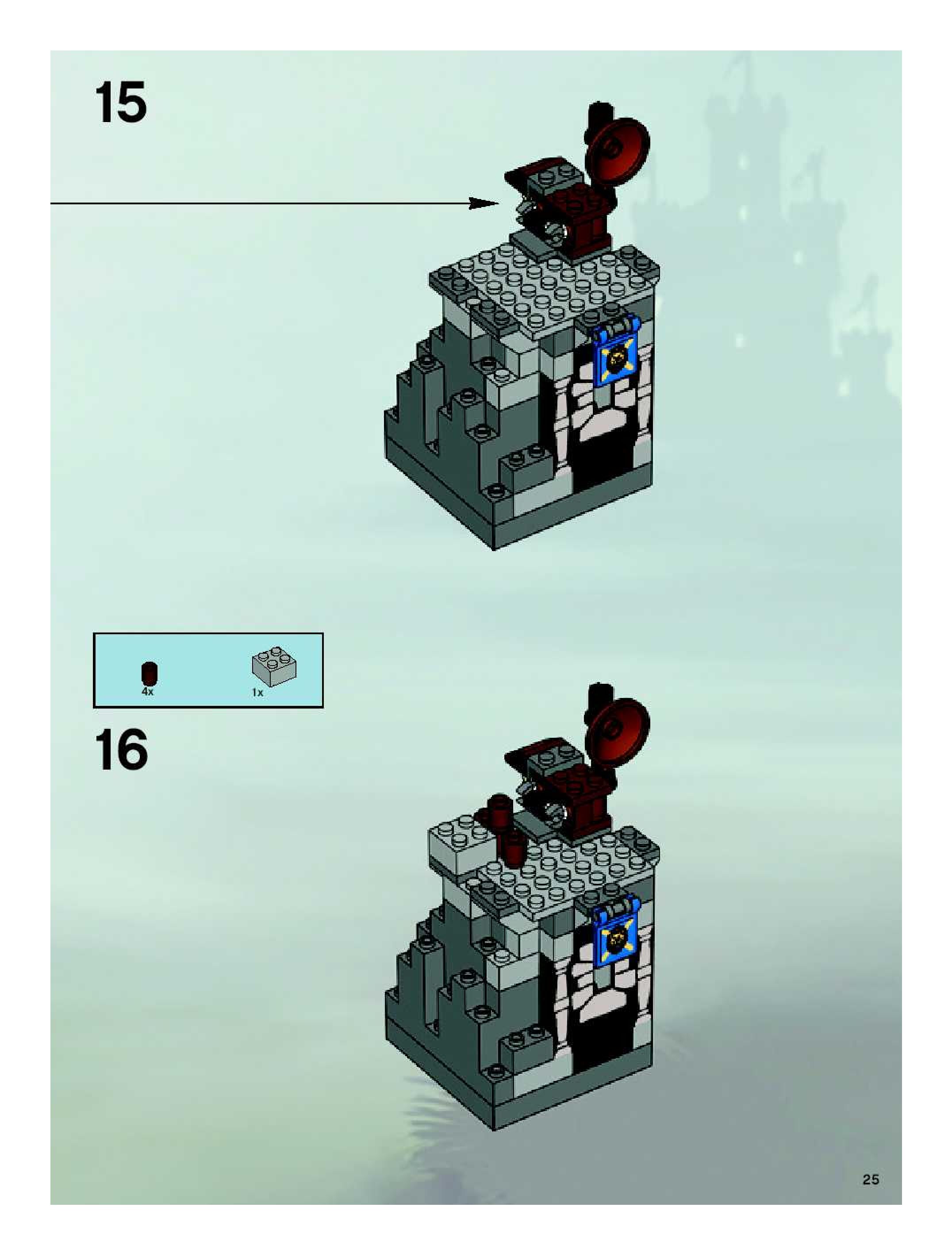 15

4x

1x

16

25