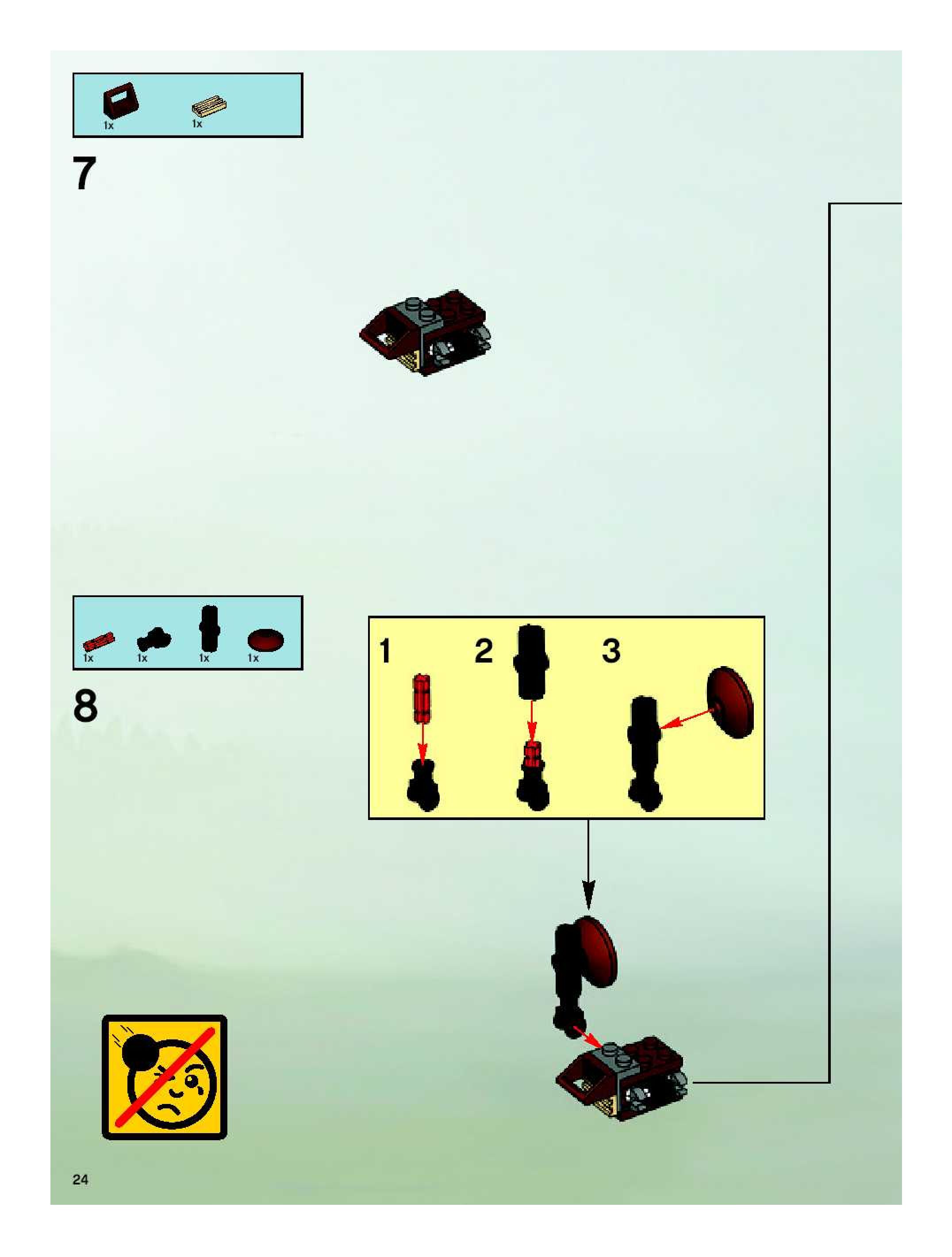 1x 1x

7

1x 1x 1x 1x

8

1 2 3

24