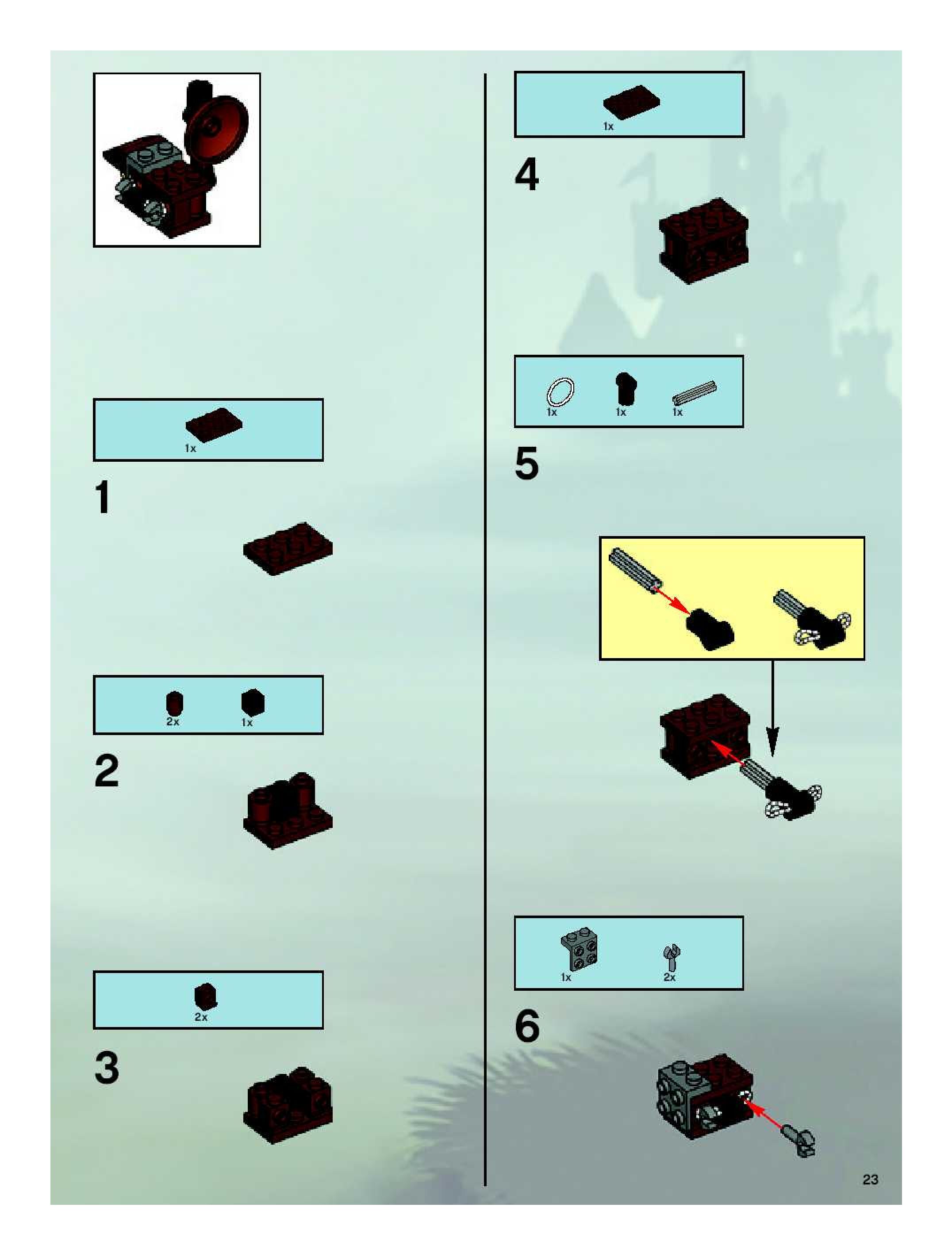 1x

1

2x 1x

2

2x

3

1x

4

1x 1x 1x

5

1x 2x

6

23