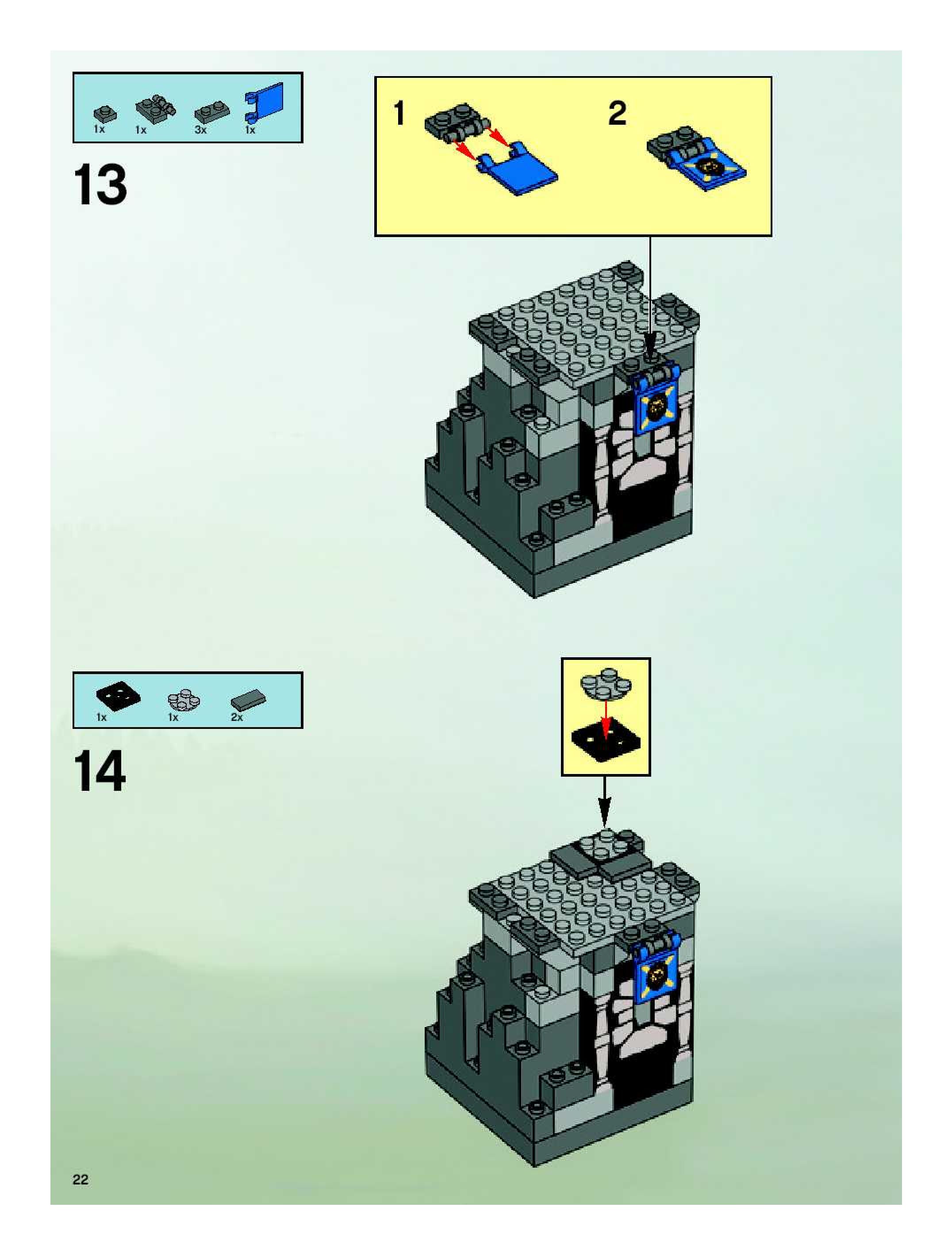 1x 1x 3x 1x

13

1

2

1x 1x 2x

14

22