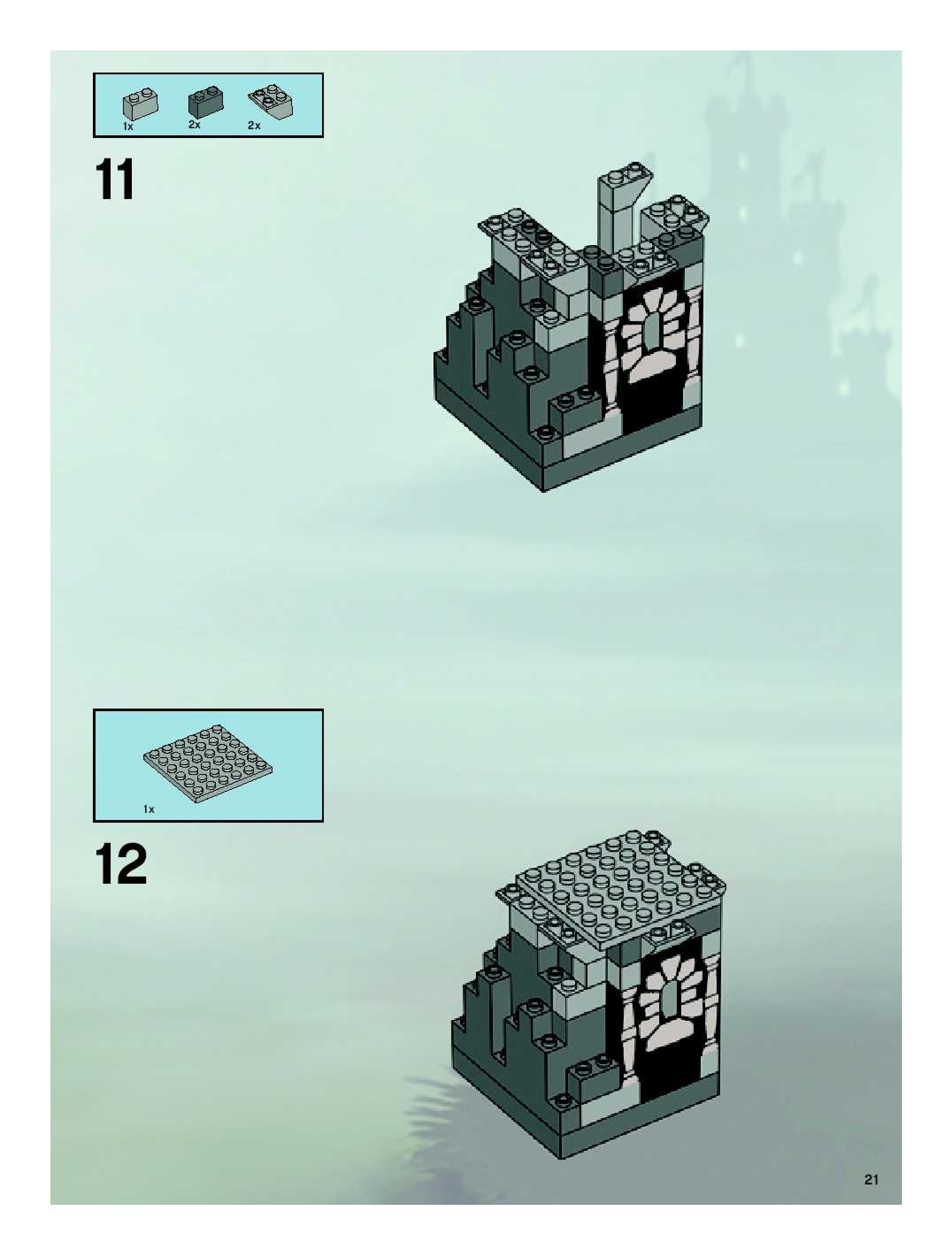 1x 2x 2x

11

1x

12

21