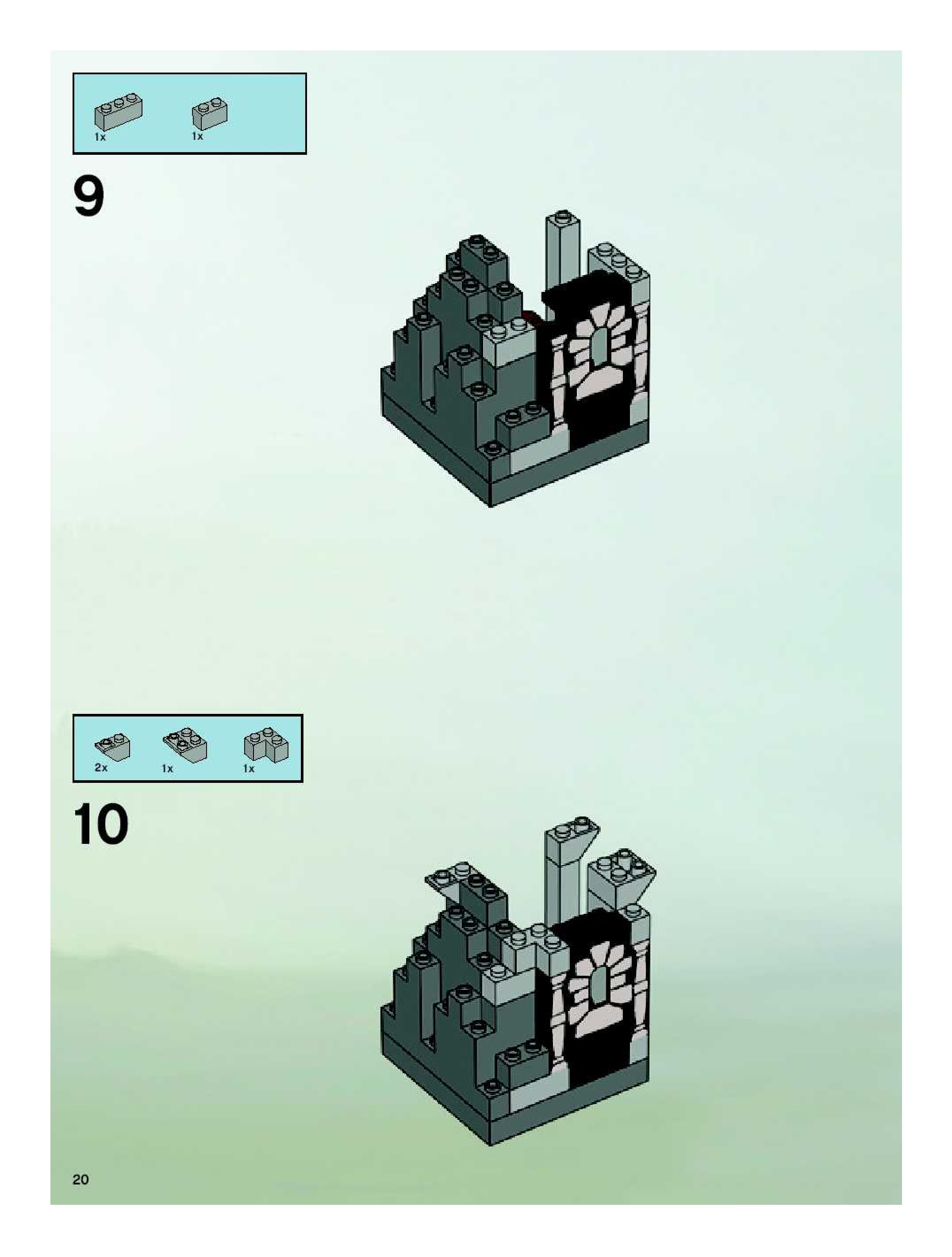 1x
1x

9

2x
1x
1x

10

20