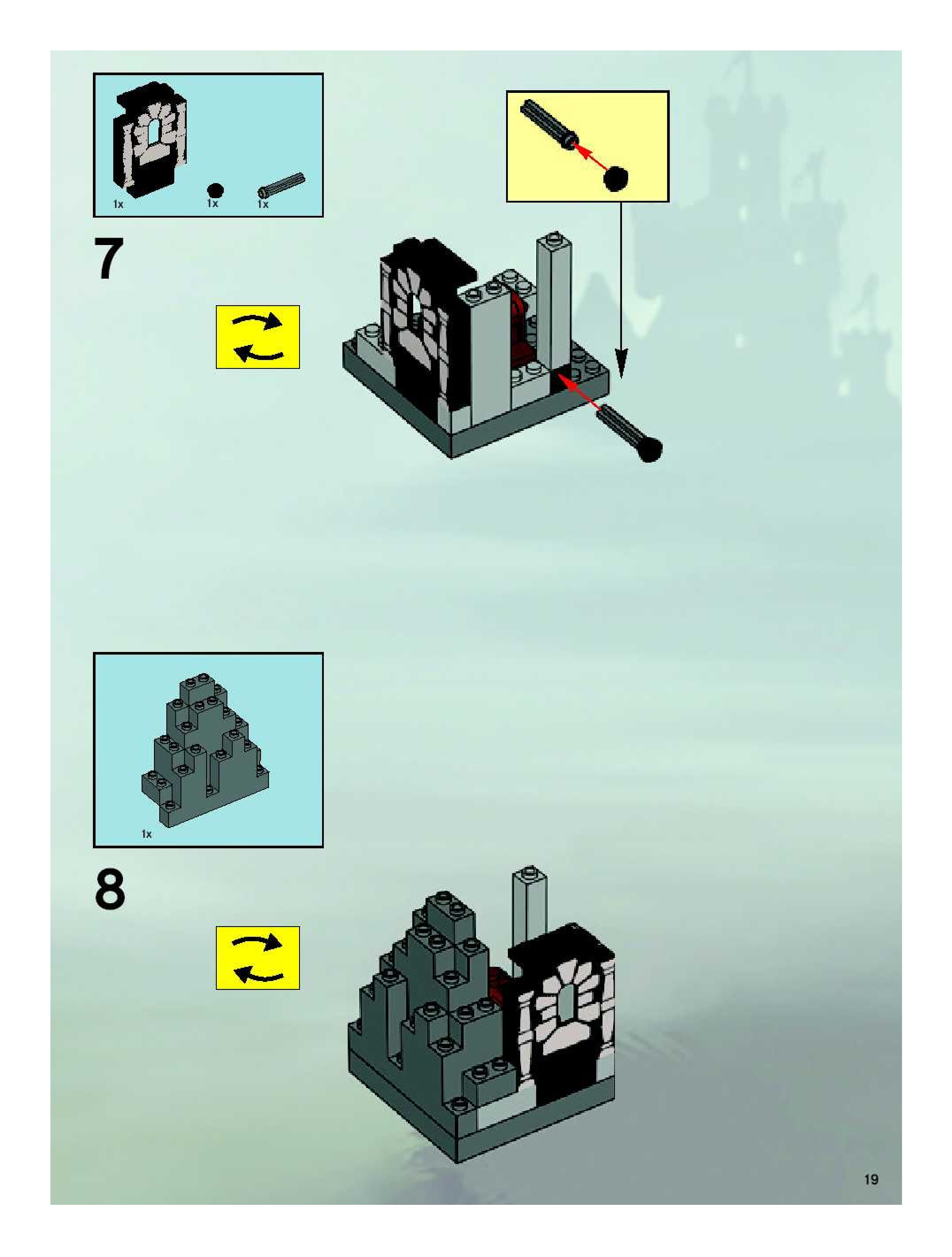 1x
1x
1x

7

1x

8

19