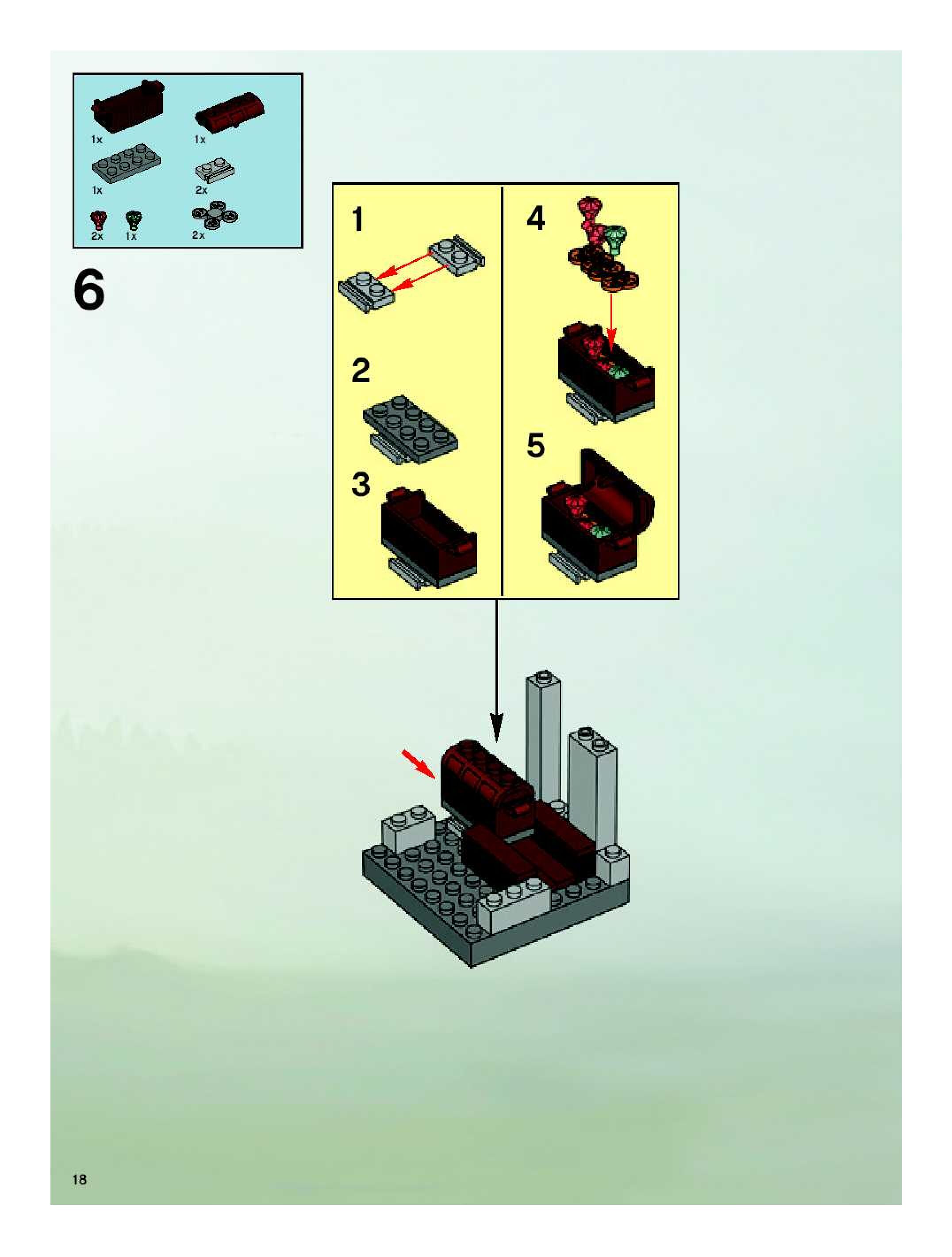 1x
1x
1x
2x
2x 1x
2x

6

1
2
3
4
5

18