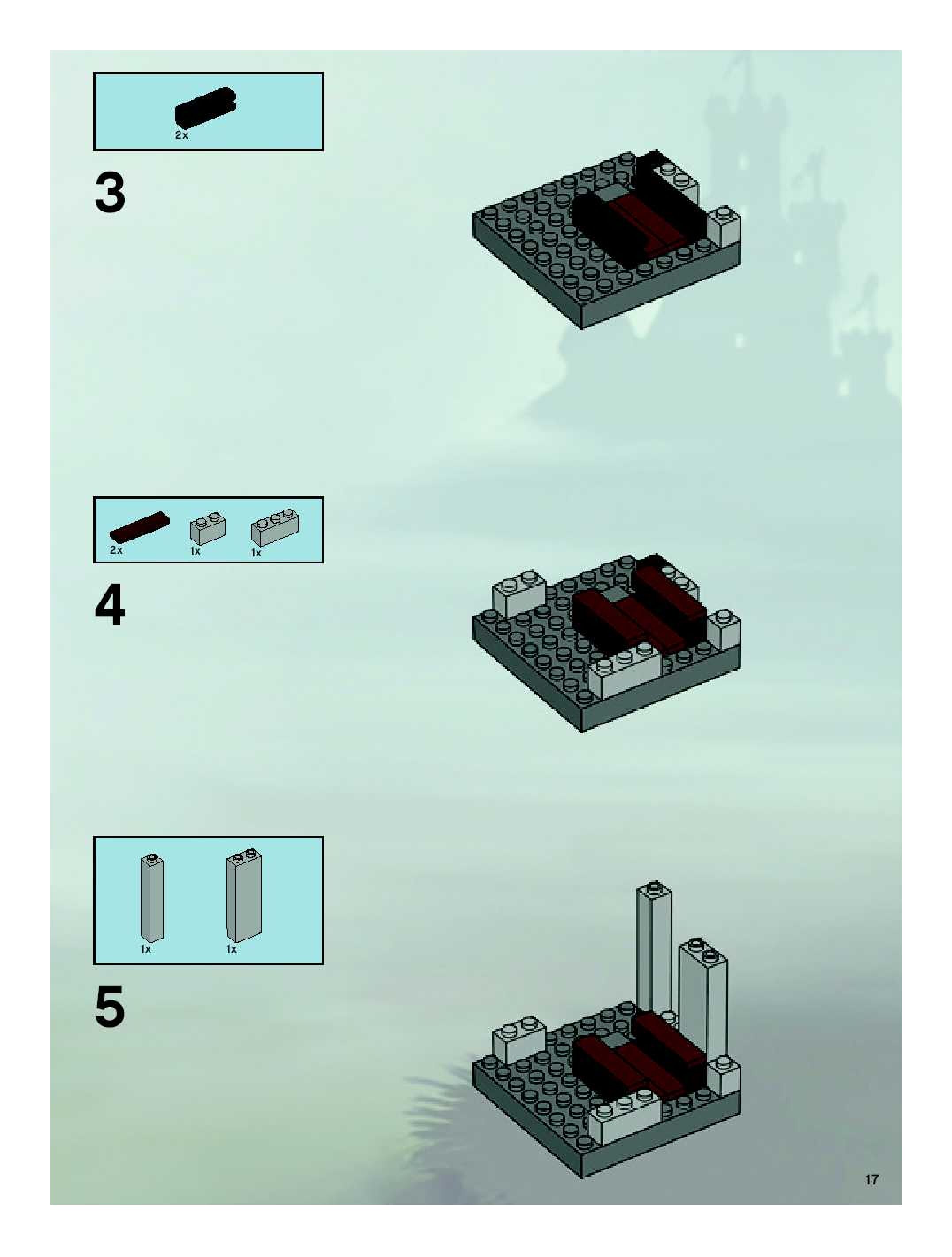 2x

3

2x 1x 1x

4

1x 1x

5

17