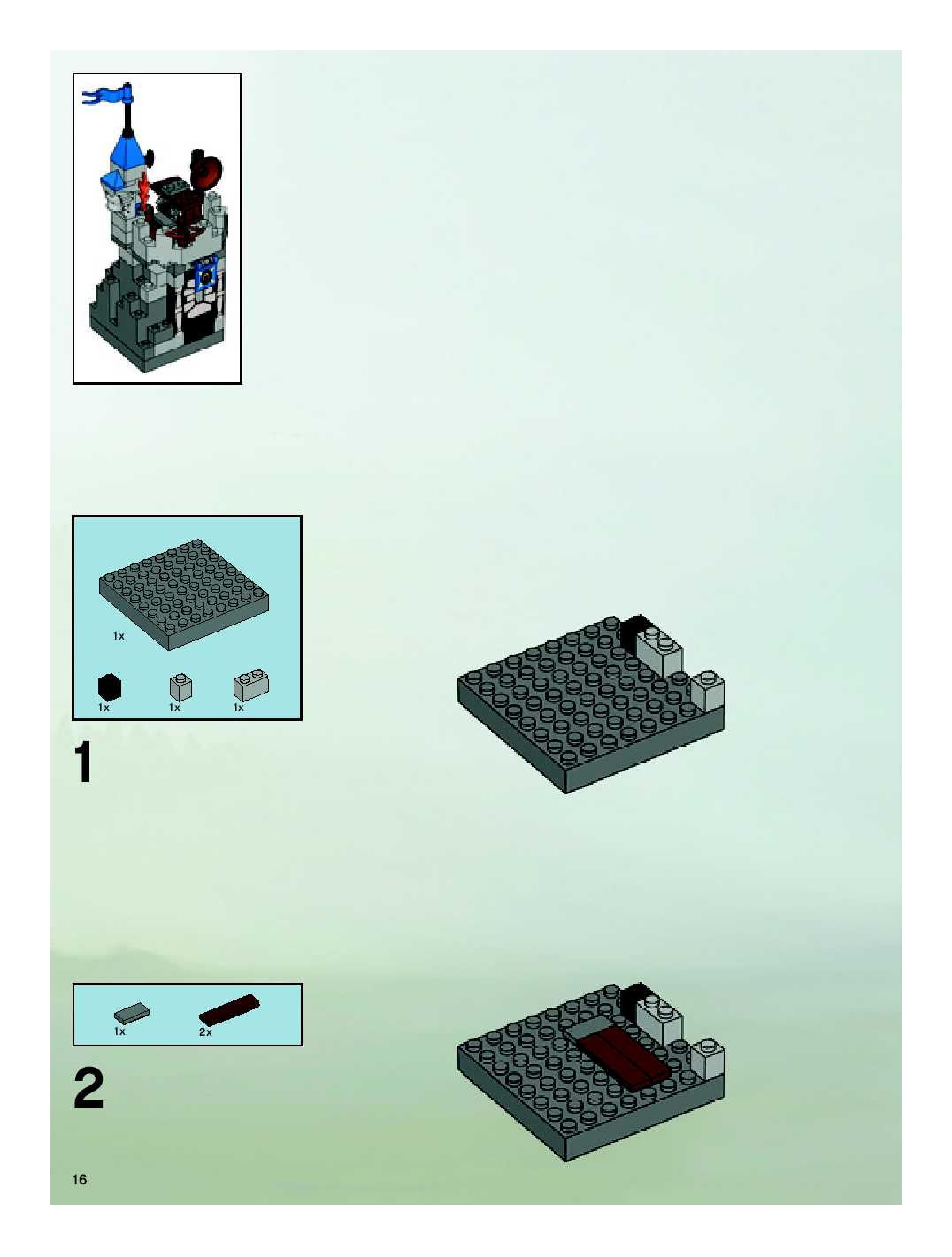 1x

1x 1x 1x

1

1x 2x

2

16