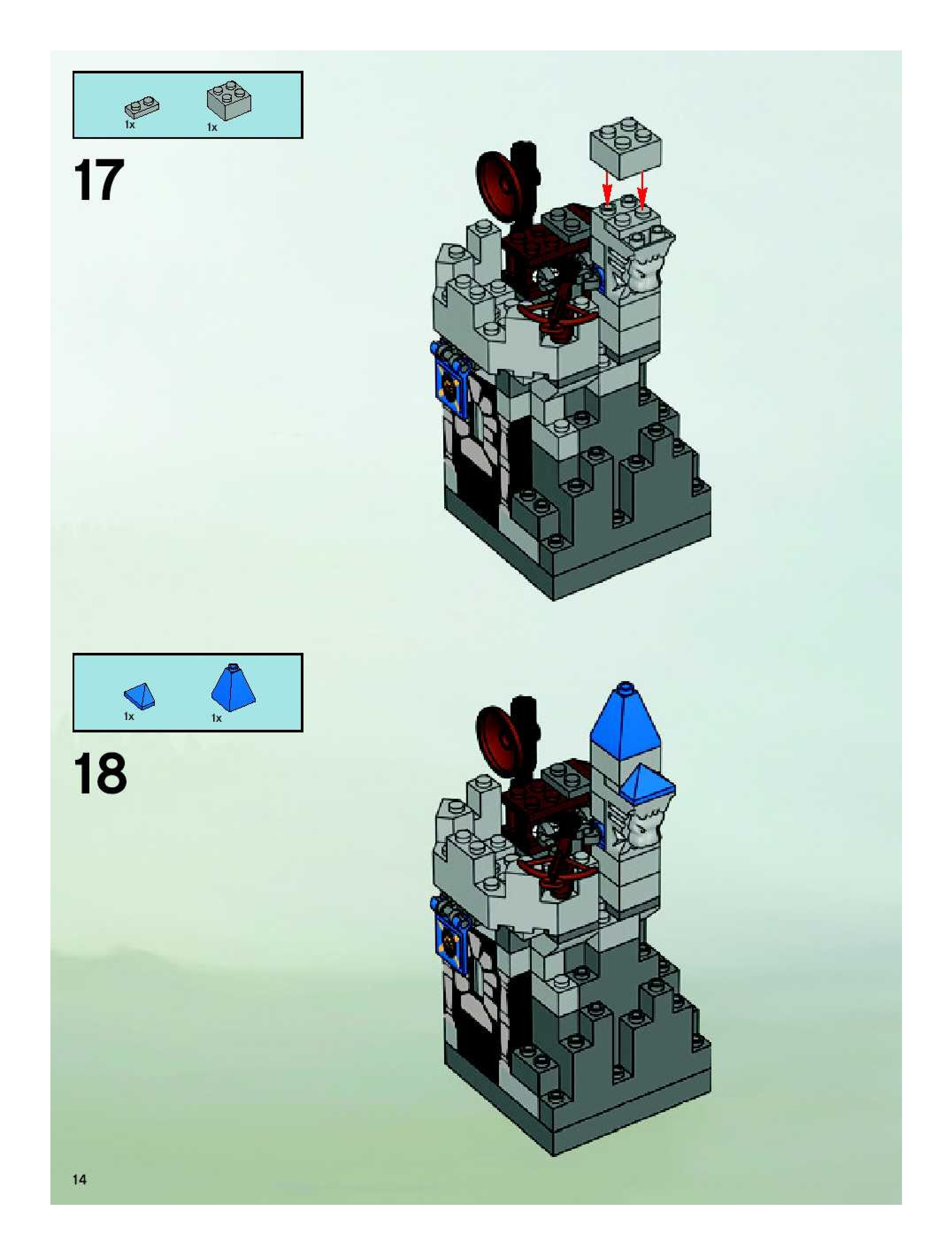 1x 1x

17

1x 1x

18

14