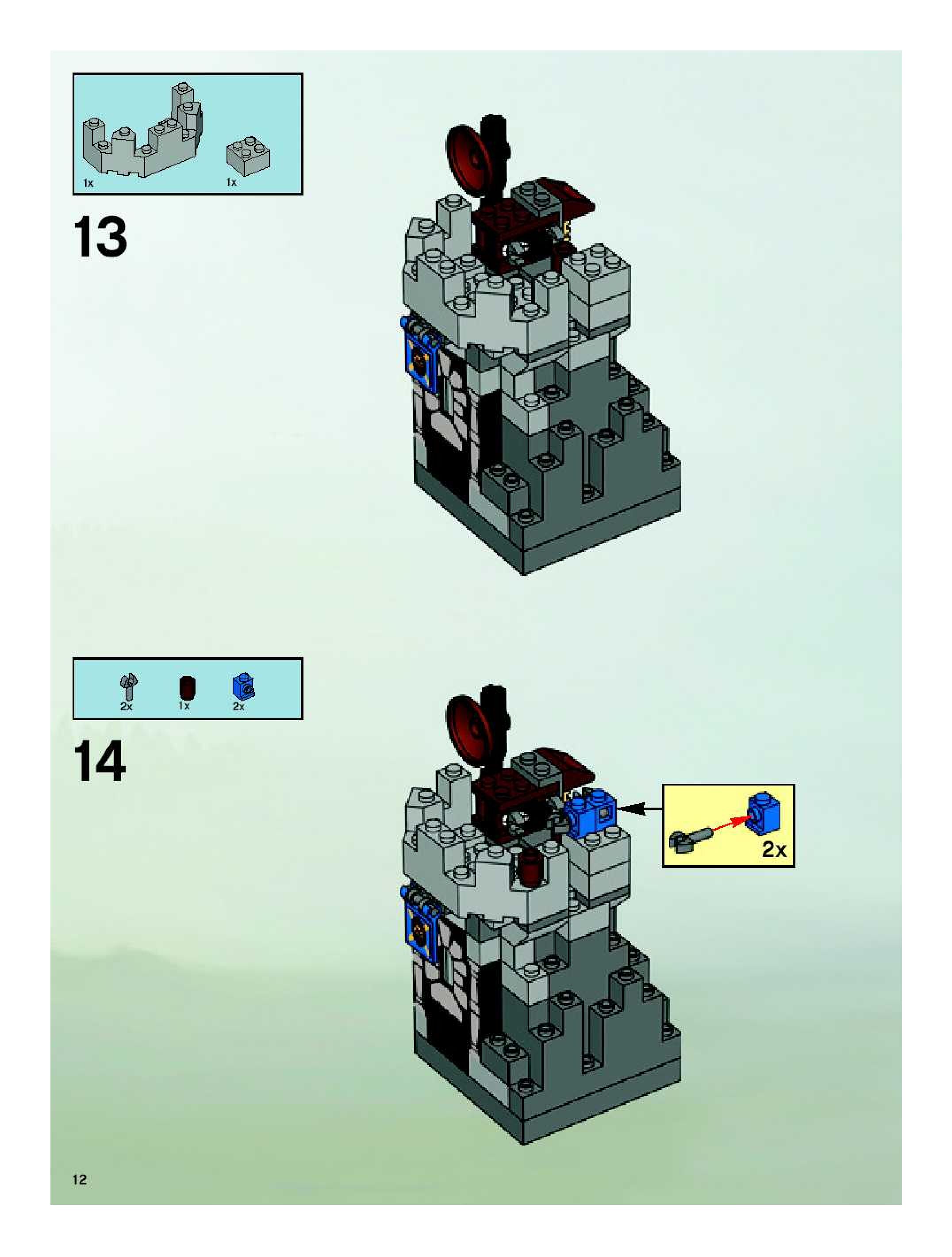 1x
1x

13

2x
1x
2x

14

2x

12