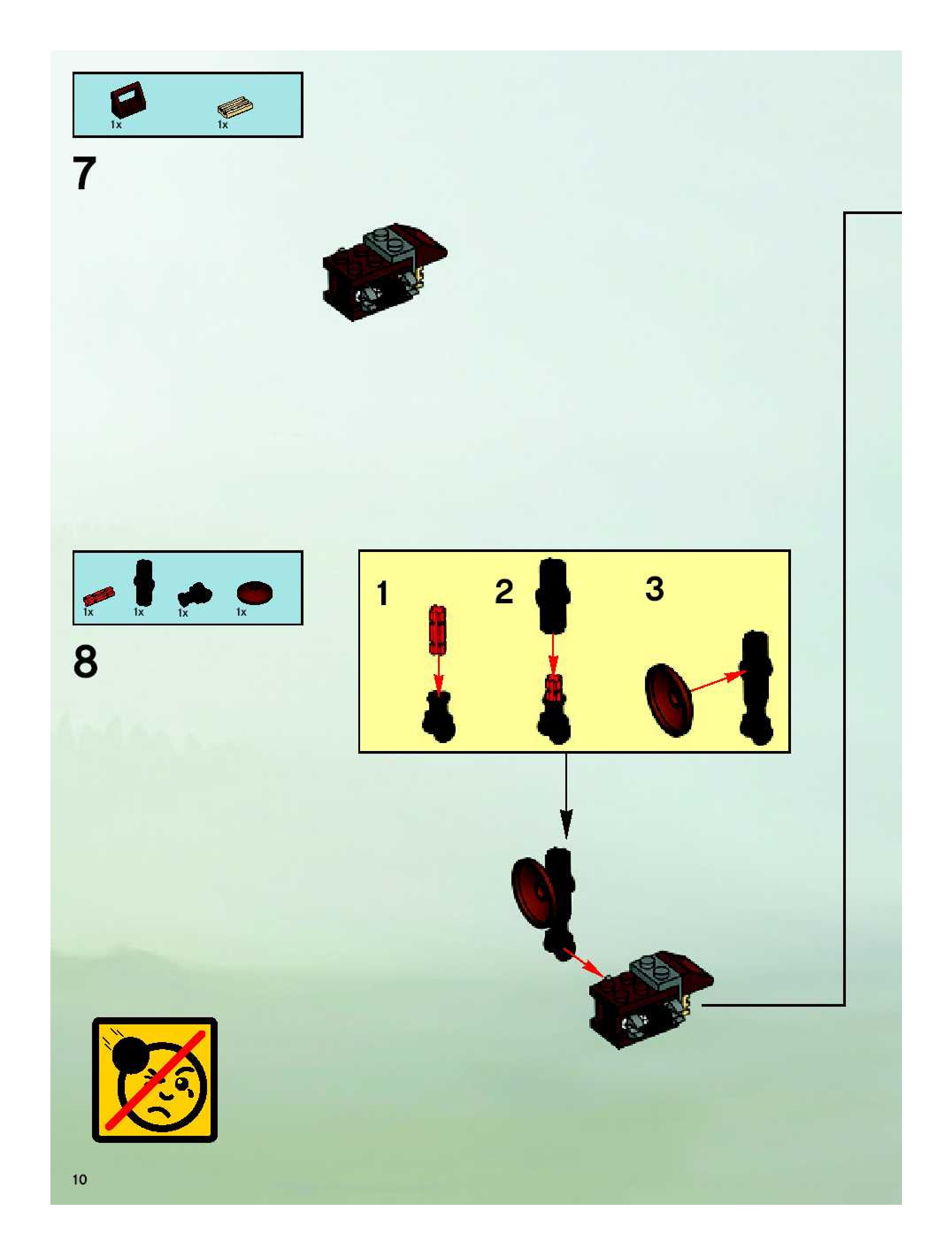 1x 1x

7

1x 1x 1x 1x

8

1

2

3

10